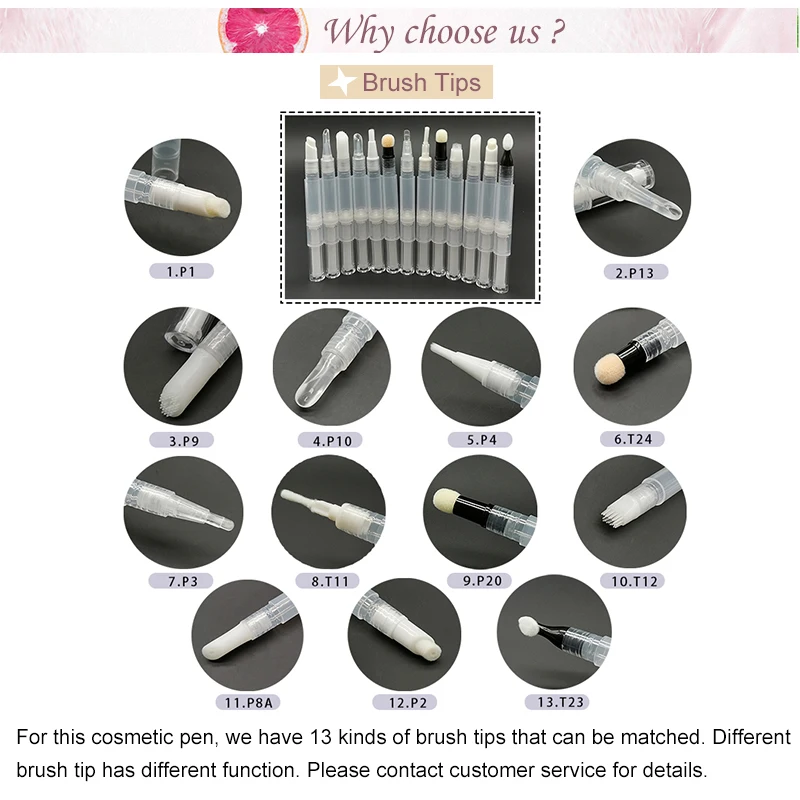 Why choose us ?

Brush Tips

1.P1

2.P13

3.P9

4.P10

5.P4

6.T24

7.P3

8.T11

9.P20

10.T12

11.P8A

12.P2

13.T23

For this cosmetic pen, we have 13 kinds of brush tips that can be matched. Different brush tip has different function. Please contact customer service for details.