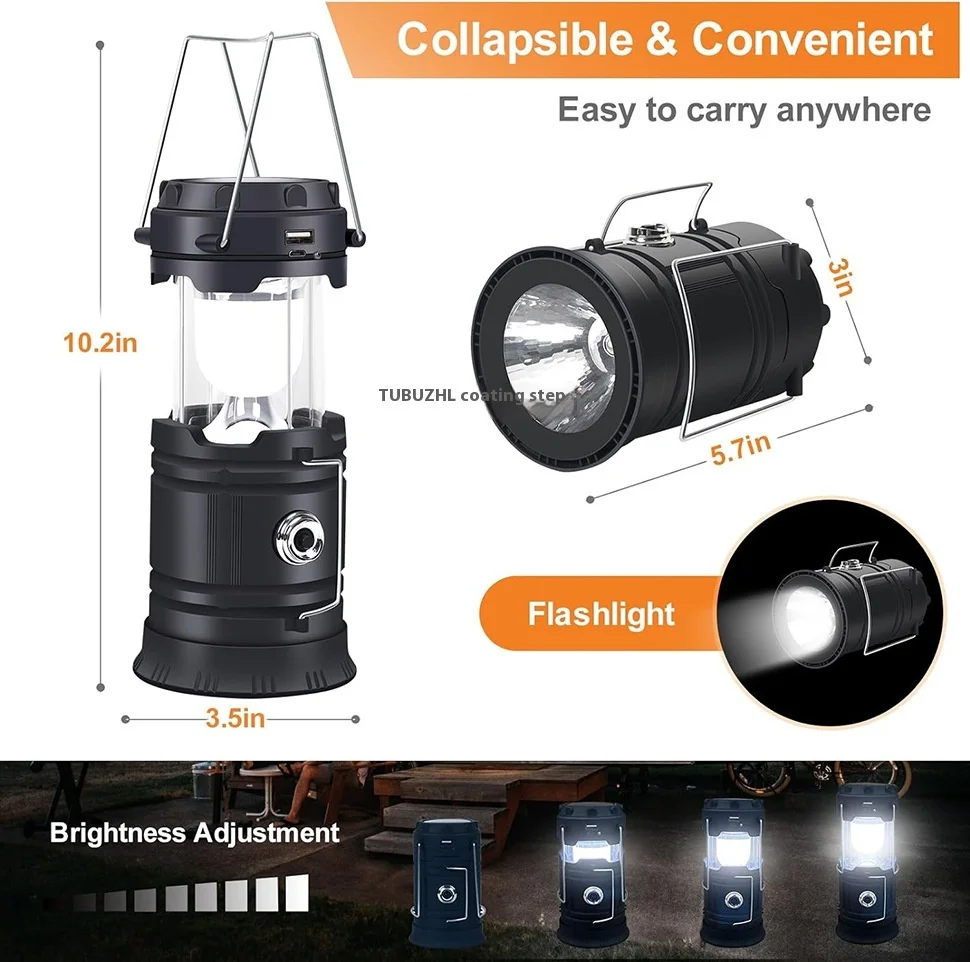 Collapsible & Convenient

Easy to carry anywhere

10.2in

TUBUZHL coating step

3in

5.7in

Flashlight

3.5in

Brightness Adjustment