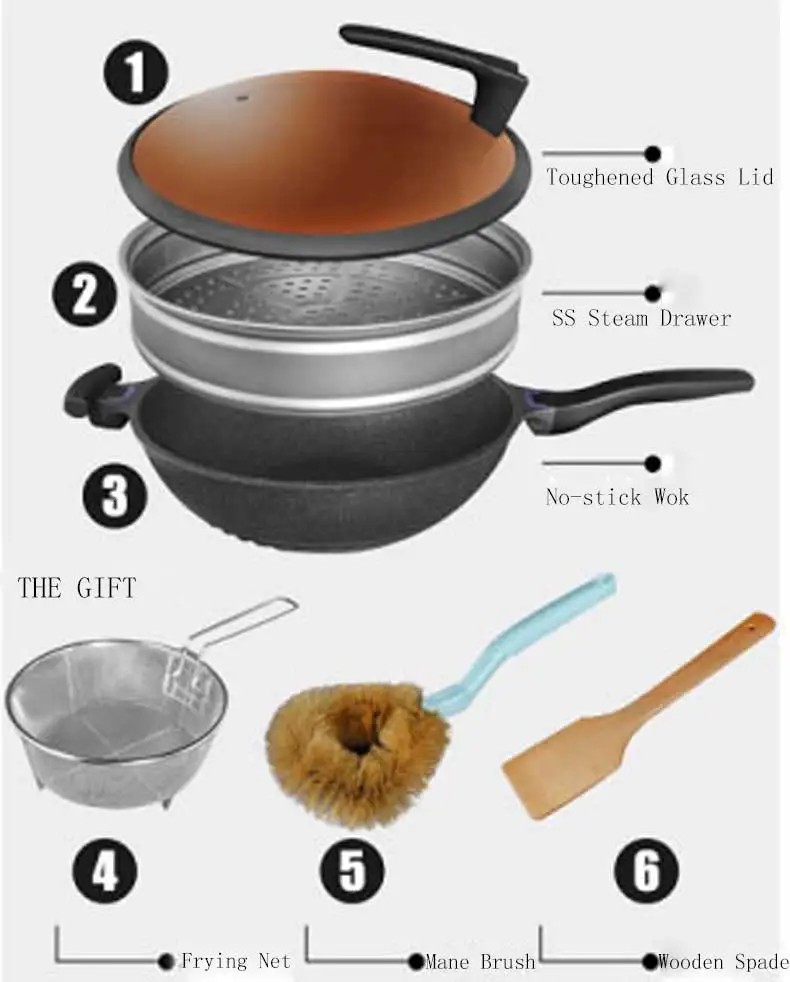 1

Toughened Glass Lid

2

SS Steam Drawer

3

No-stick Wok

THE GIFT

4

5

6

Frying Net

Mane Brush

Wooden Spade