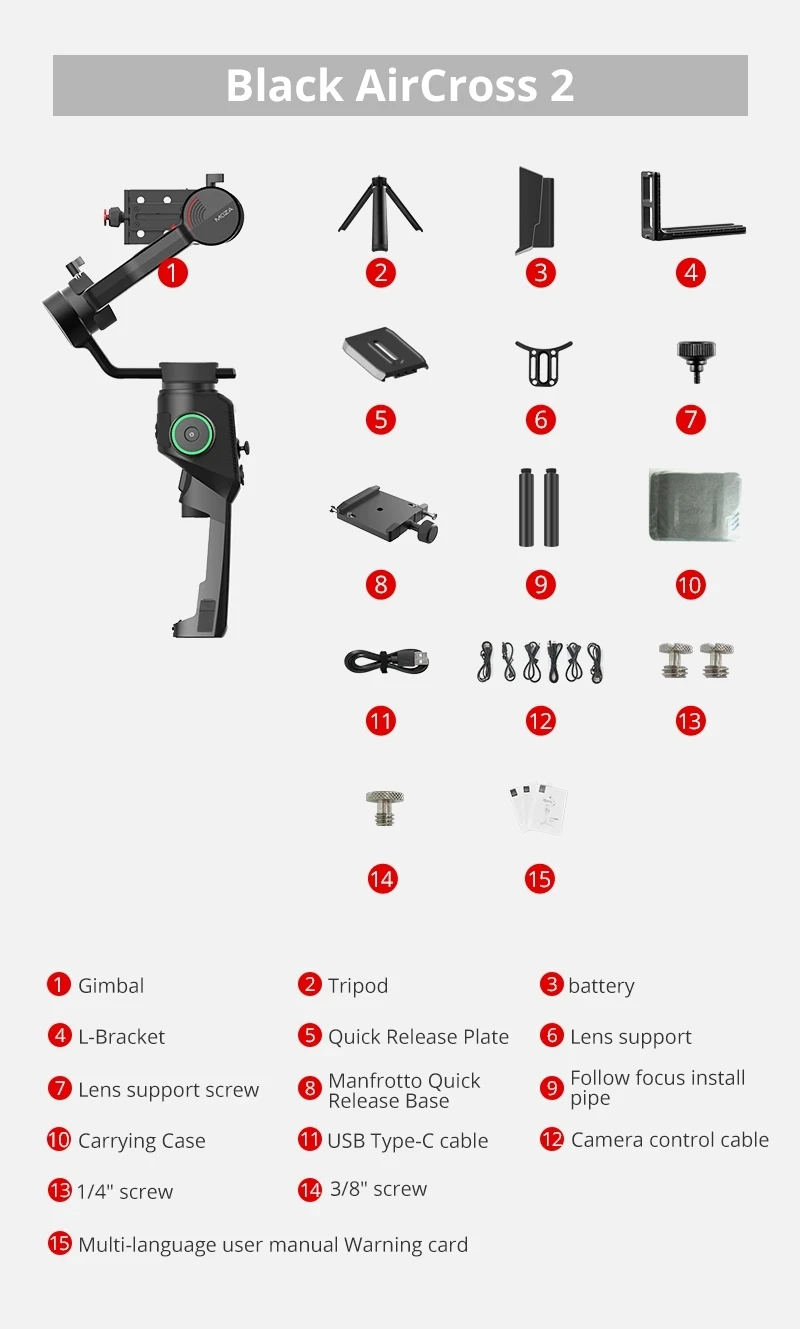 Black AirCross 2

MOZA

1

2

3

4

5

6

7

8

9

10

11

12

13

14

15

1 Gimbal
2 Tripod
3 battery
4 L-Bracket
5 Quick Release Plate
6 Lens support
7 Lens support screw
8 Manfrotto Quick Release Base
9 Follow focus install pipe
10 Carrying Case
11 USB Type-C cable
12 Camera control cable
13 1/4" screw
14 3/8" screw
15 Multi-language user manual Warning card