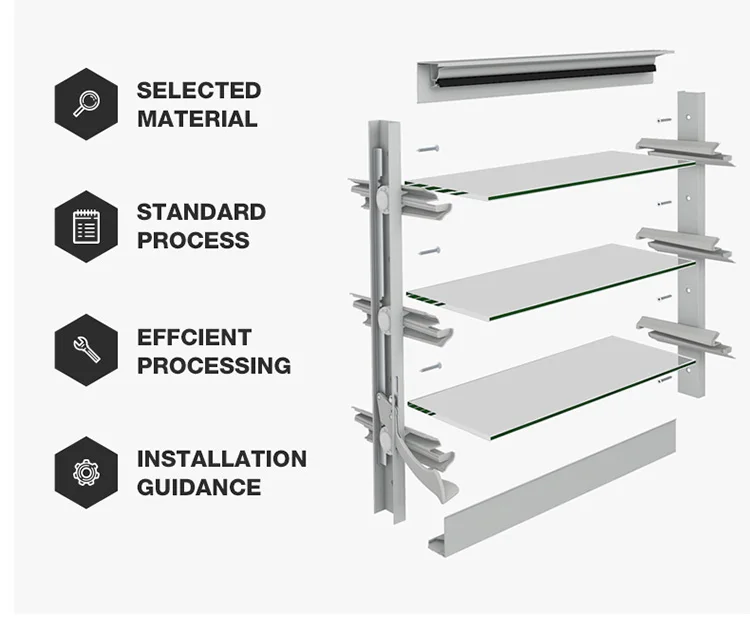 SELECTED MATERIAL

STANDARD PROCESS

EFFCIENT PROCESSING

INSTALLATION GUIDANCE