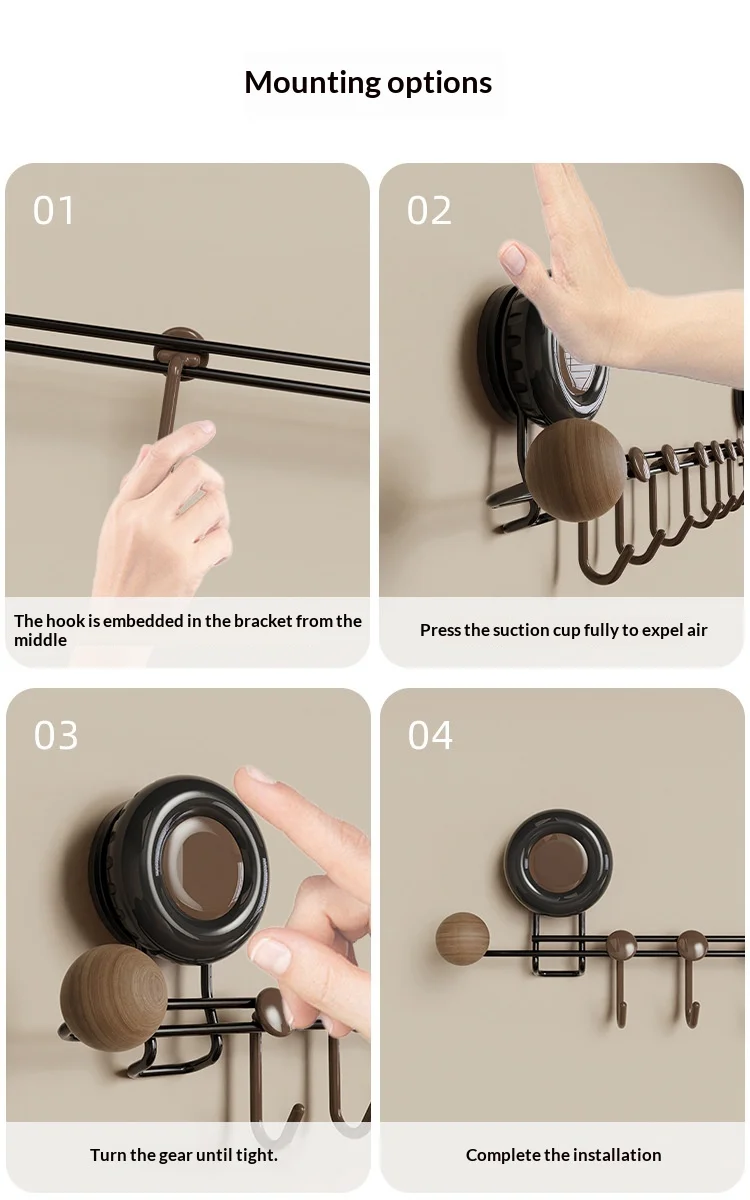 Mounting options

01

The hook is embedded in the bracket from the middle

02

Press the suction cup fully to expel air

03

Turn the gear until tight.

04

Complete the installation