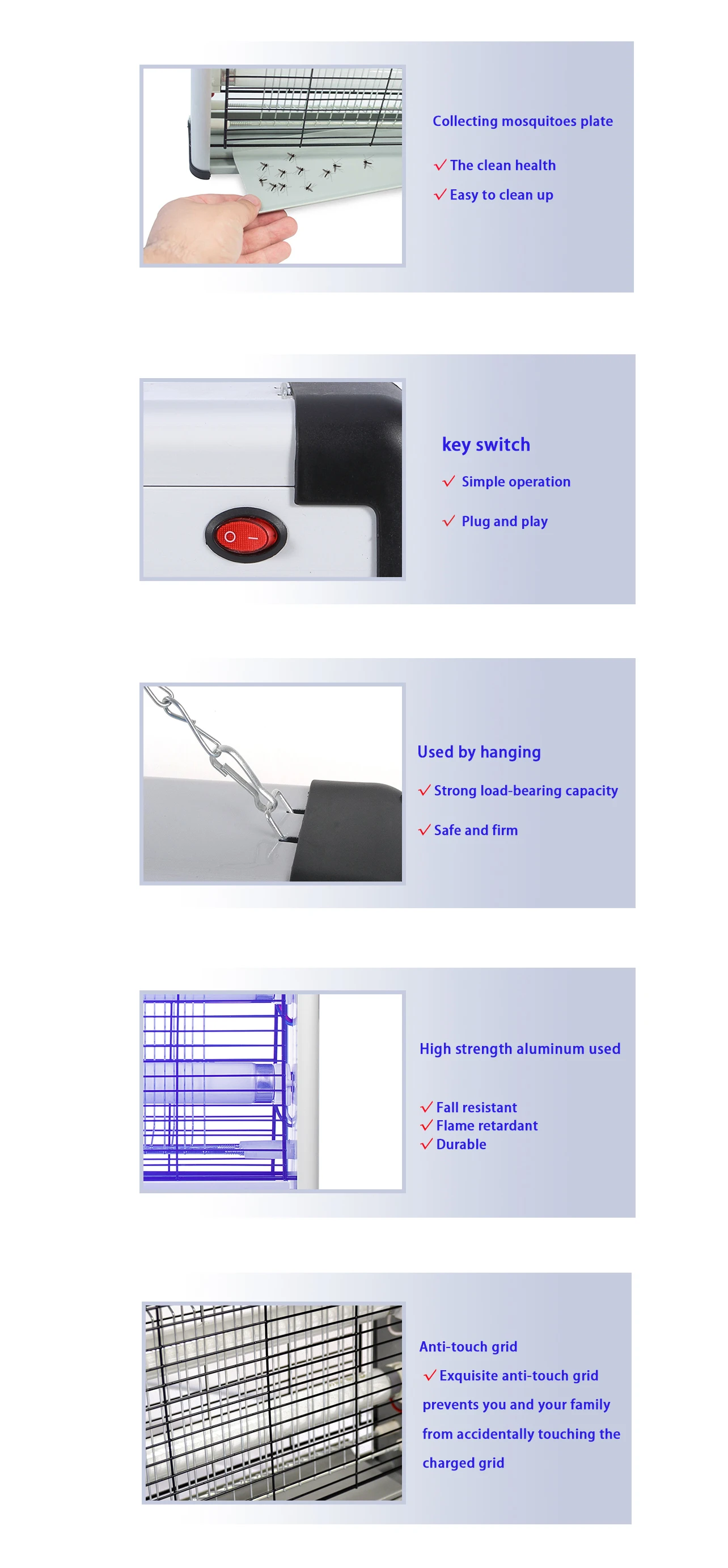 Collecting mosquitoes plate

√ The clean health

√ Easy to clean up

key switch

√ Simple operation

√ Plug and play

Used by hanging

√ Strong load-bearing capacity

√ Safe and firm

High strength aluminum used

√ Fall resistant
√ Flame retardant
√ Durable

Anti-touch grid

√ Exquisite anti-touch grid prevents you and your family from accidentally touching the charged grid