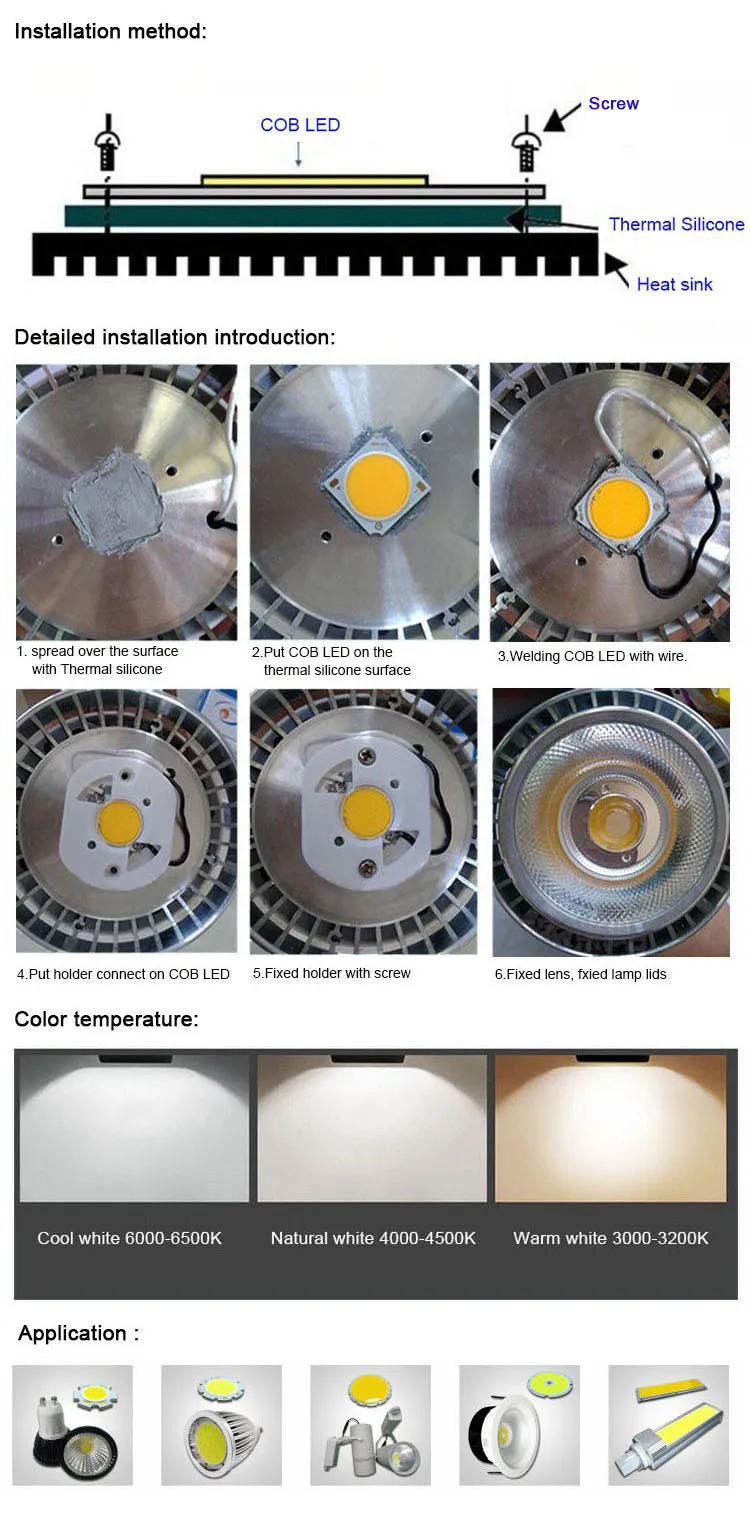 Installation method:

COB LED

Screw

Thermal Silicone

Heat sink

Detailed installation introduction:

1. spread over the surface with Thermal silicone

2.Put COB LED on the thermal silicone surface

3.Welding COB LED with wire.

4.Put holder connect on COB LED

5.Fixed holder with screw

6.Fixed lens, fxied lamp lids

Color temperature:

Cool white 6000-6500K

Natural white 4000-4500K

Warm white 3000-3200K

Application :