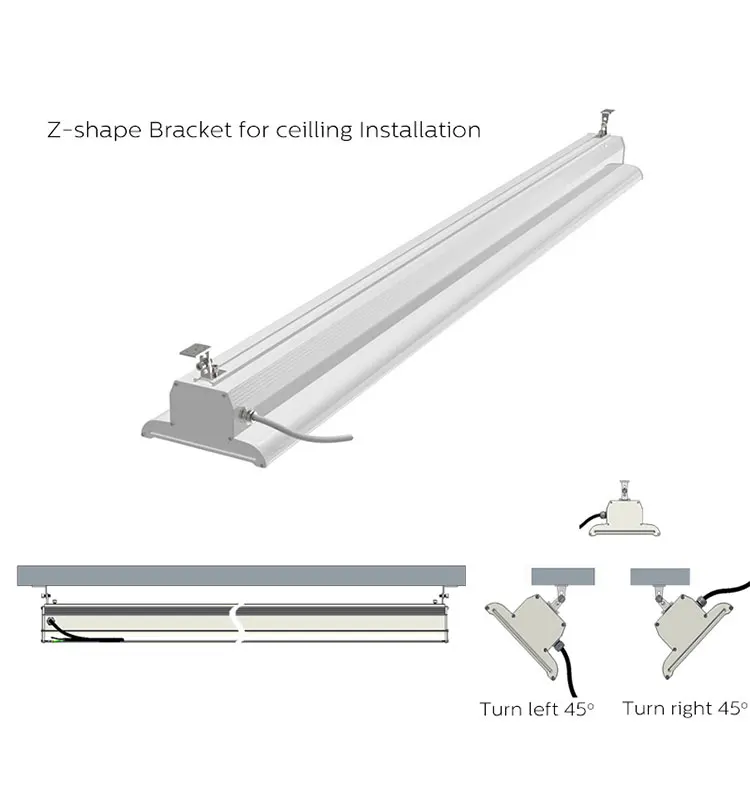 Z-shape Bracket for ceilling Installation

Turn left 45°

Turn right 45°