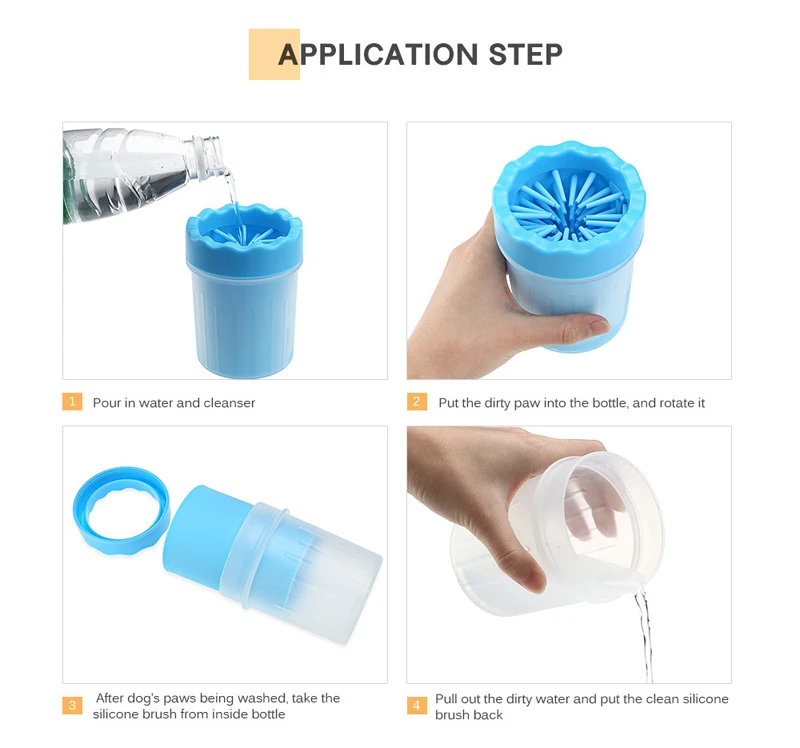 APPLICATION STEP

1 Pour in water and cleanser

2 Put the dirty paw into the bottle, and rotate it

3 After dog's paws being washed, take the silicone brush from inside bottle

4 Pull out the dirty water and put the clean silicone brush back