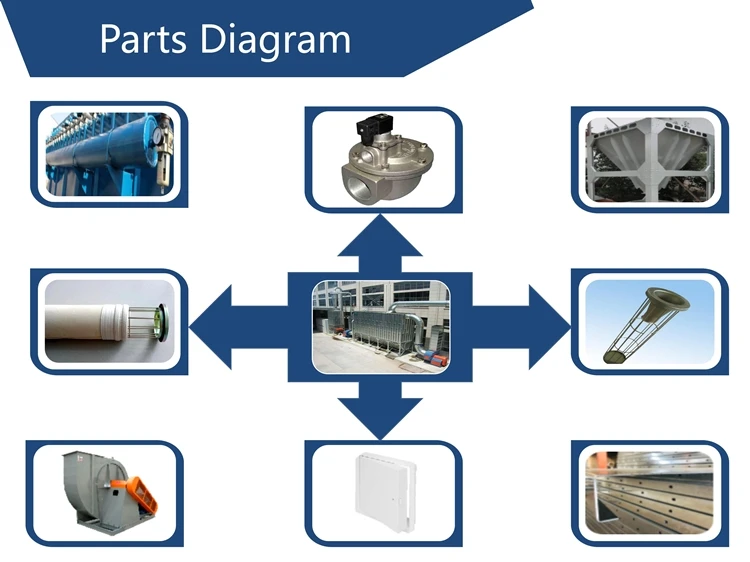 Parts Diagram