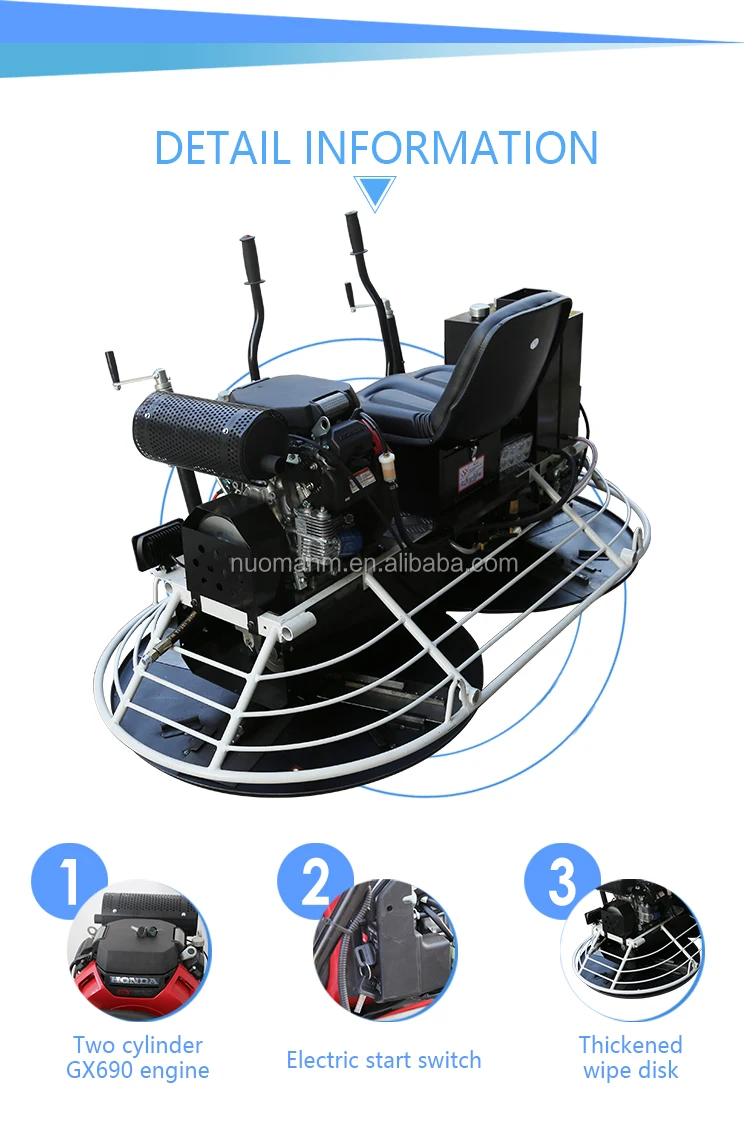 DETAIL INFORMATION

nuomanm.en.alibaba.com

1

HONDA

Two cylinder GX690 engine

2

Electric start switch

3

Thickened wipe disk