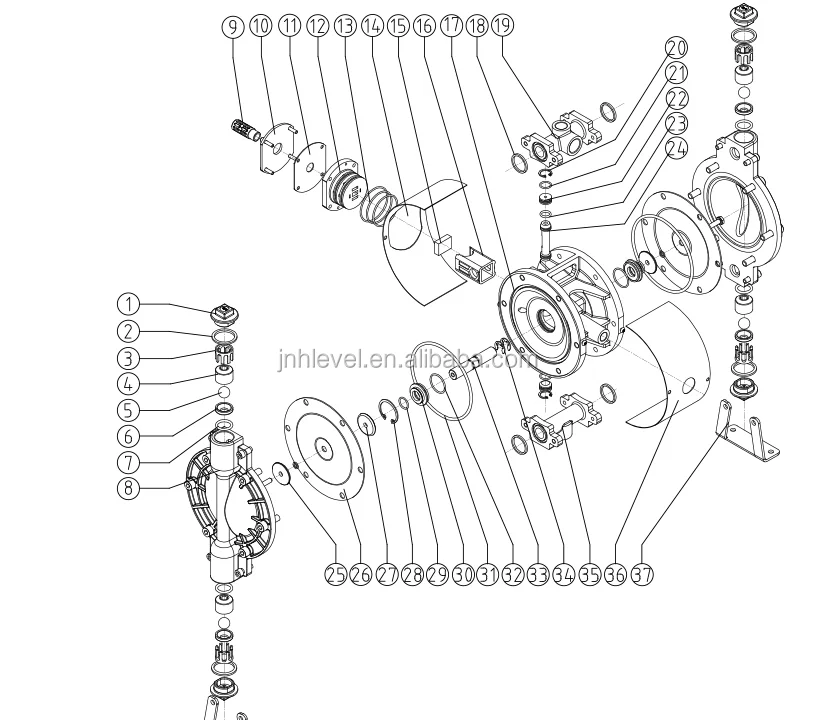 9 10 11 12 13 14 15 16 17 18 19

20
21
22
23
24

1
2
3
4
5
6
7
8

jnhlevel.en.alibaba.com

25 26 27 28 29 30 31 32 33 34 35 36 37