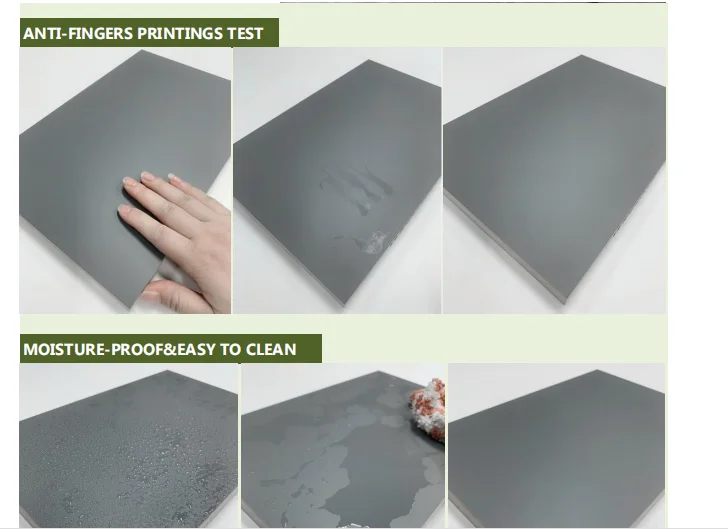 ANTI-FINGERS PRINTINGS TEST

MOISTURE-PROOF&EASY TO CLEAN