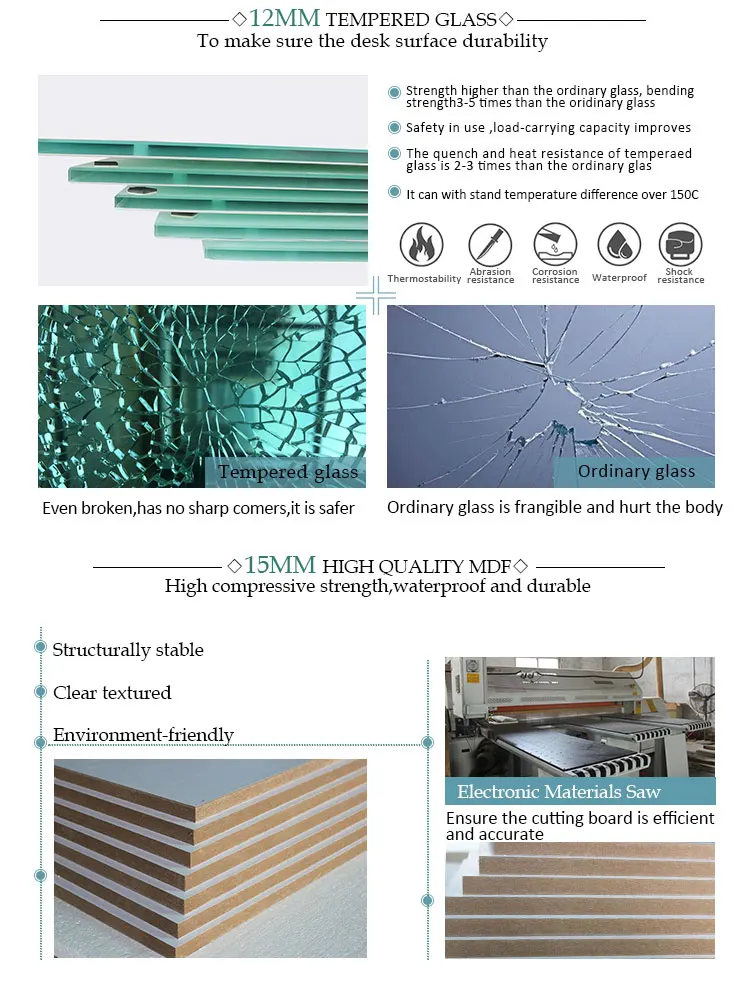 ◇12MM TEMPERED GLASS◇
To make sure the desk surface durability

Strength higher than the ordinary glass, bending strength3-5 times than the oridinary glass

Safety in use ,load-carrying capacity improves

The quench and heat resistance of temperaed glass is 2-3 times than the ordinary glas

It can with stand temperature difference over 150C

Thermostability Abrasion resistance Corrosion resistance Waterproof Shock resistance

Tempered glass

Ordinary glass

Even broken,has no sharp comers,it is safer

Ordinary glass is frangible and hurt the body

◇15MM HIGH QUALITY MDF◇
High compressive strength,waterproof and durable

Structurally stable

Clear textured

Environment-friendly

Electronic Materials Saw

Ensure the cutting board is efficient and accurate