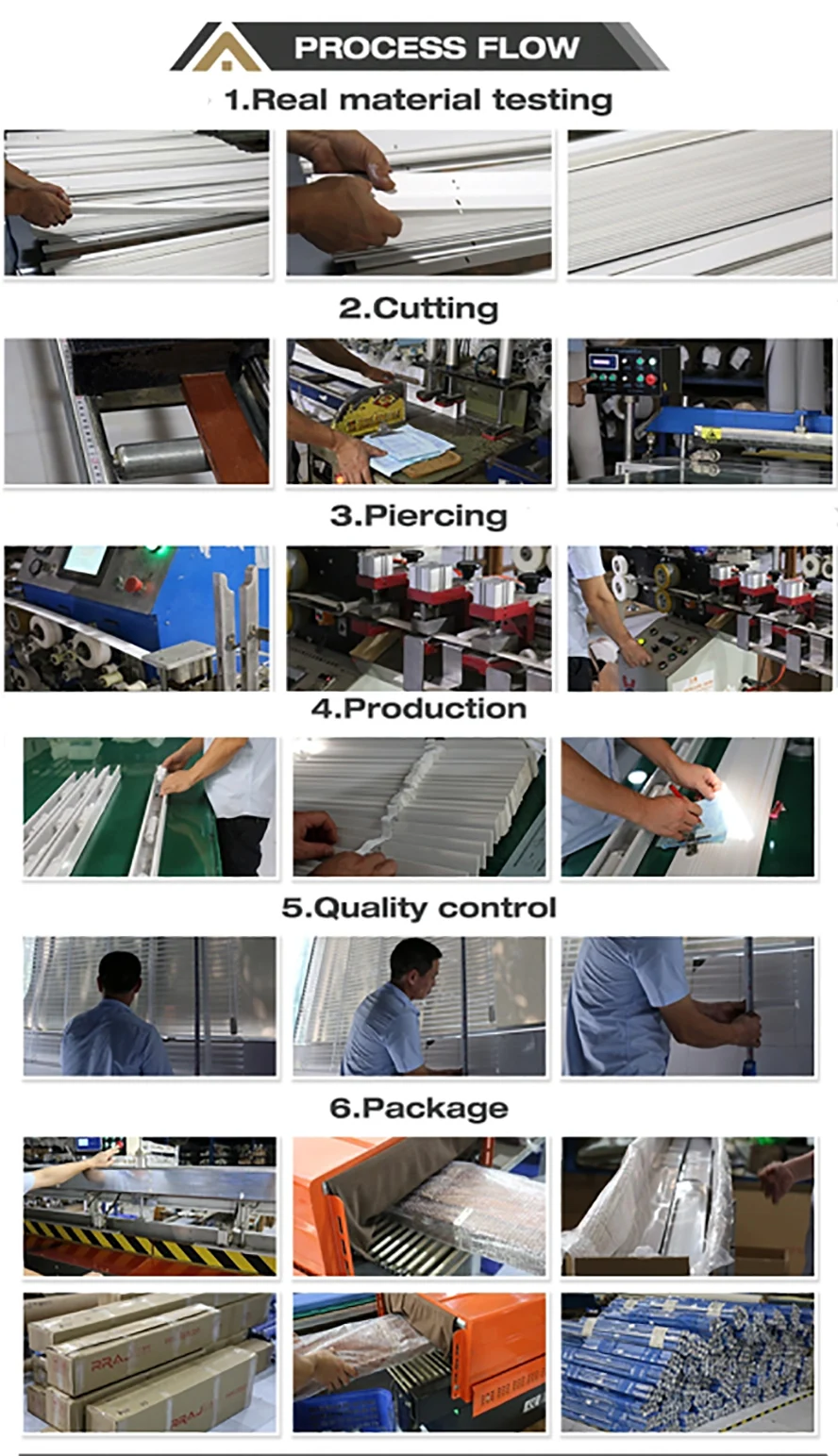 PROCESS FLOW

1.Real material testing

2.Cutting

3.Piercing

4.Production

5.Quality control

6.Package