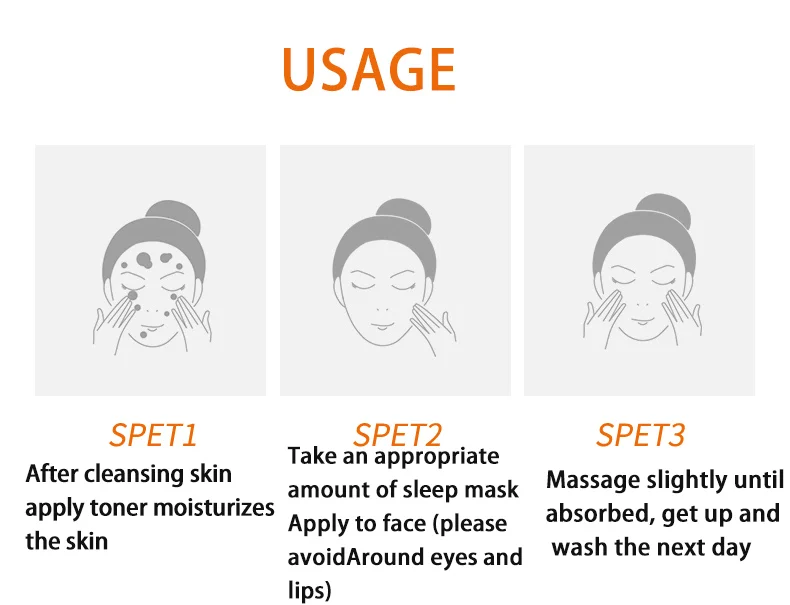 USAGE

SPET1
After cleansing skin apply toner moisturizes the skin

SPET2
Take an appropriate amount of sleep mask Apply to face (please avoidAround eyes and lips)

SPET3
Massage slightly until absorbed, get up and wash the next day