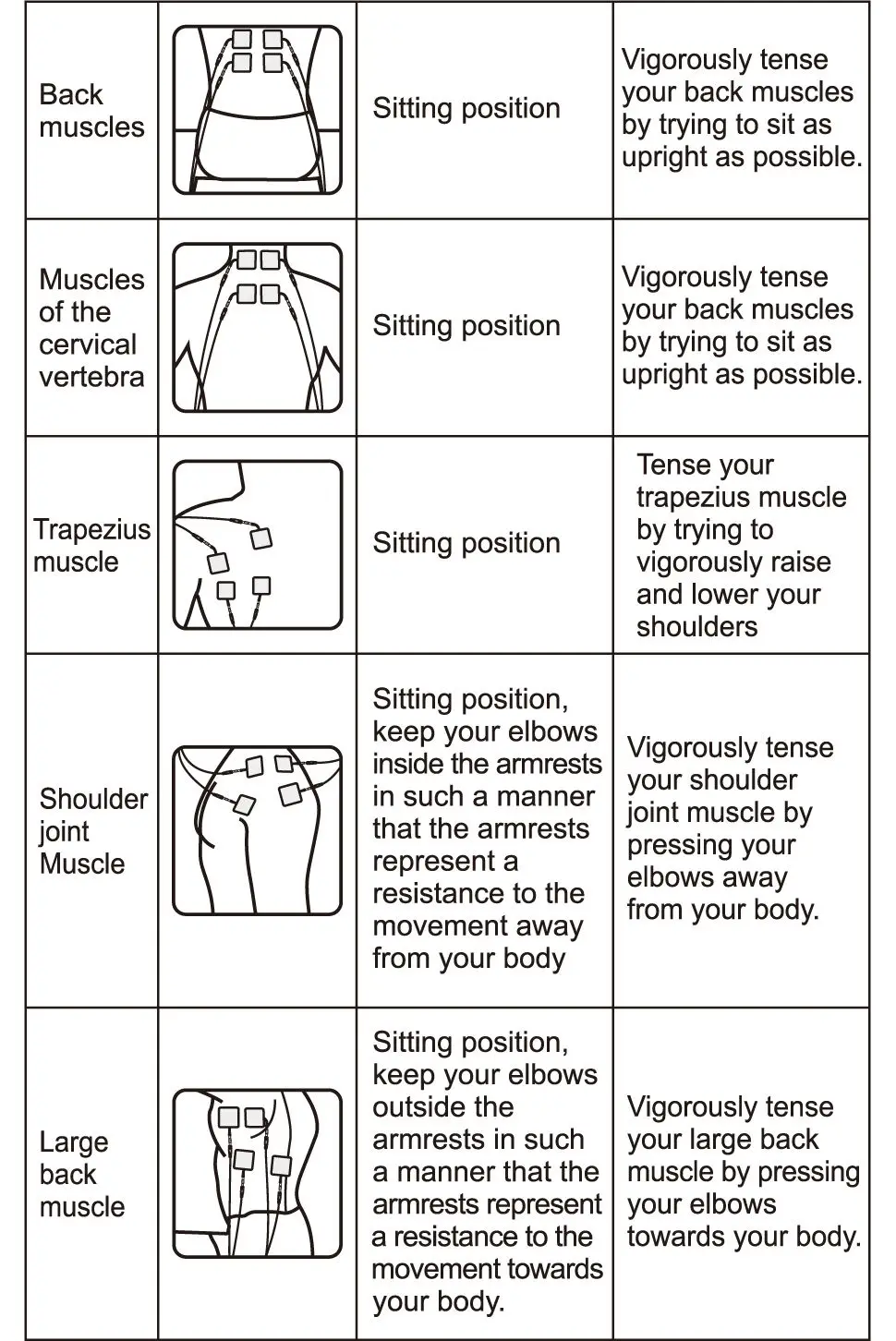 | Back muscles | | Sitting position | Vigorously tense your back muscles by trying to sit as upright as possible. |
|---|---|---|---|
| Muscles of the cervical vertebra | | Sitting position | Vigorously tense your back muscles by trying to sit as upright as possible. |
| Trapezius muscle | | Sitting position | Tense your trapezius muscle by trying to vigorously raise and lower your shoulders |
| Shoulder joint Muscle | | Sitting position, keep your elbows inside the armrests in such a manner that the armrests represent a resistance to the movement away from your body | Vigorously tense your shoulder joint muscle by pressing your elbows away from your body. |
| Large back muscle | | Sitting position, keep your elbows outside the armrests in such a manner that the armrests represent a resistance to the movement towards your body. | Vigorously tense your large back muscle by pressing your elbows towards your body. |