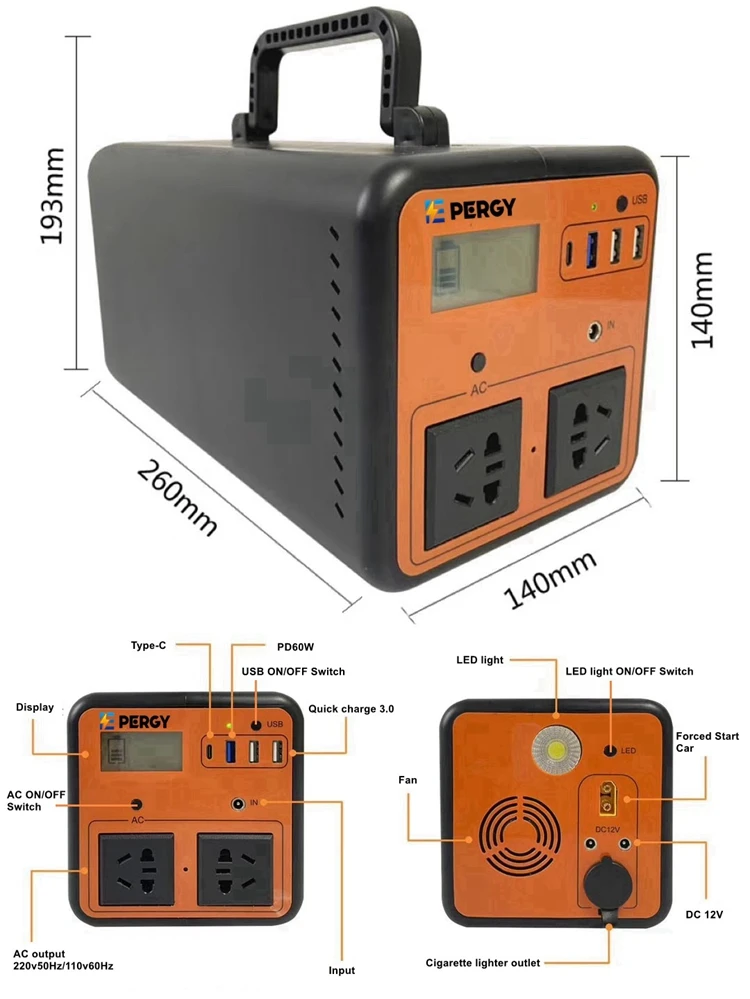 193mm

PERGY

USB

IN

AC

140mm

260mm

140mm

Type-C

PD60W

USB ON/OFF Switch

Display

Quick charge 3.0

PERGY

USB

AC ON/OFF Switch

IN

AC

AC output 220v50Hz/110v60Hz

Input

LED light

LED light ON/OFF Switch

LED

Forced Start Car

Fan

DC12V

DC 12V

Cigarette lighter outlet