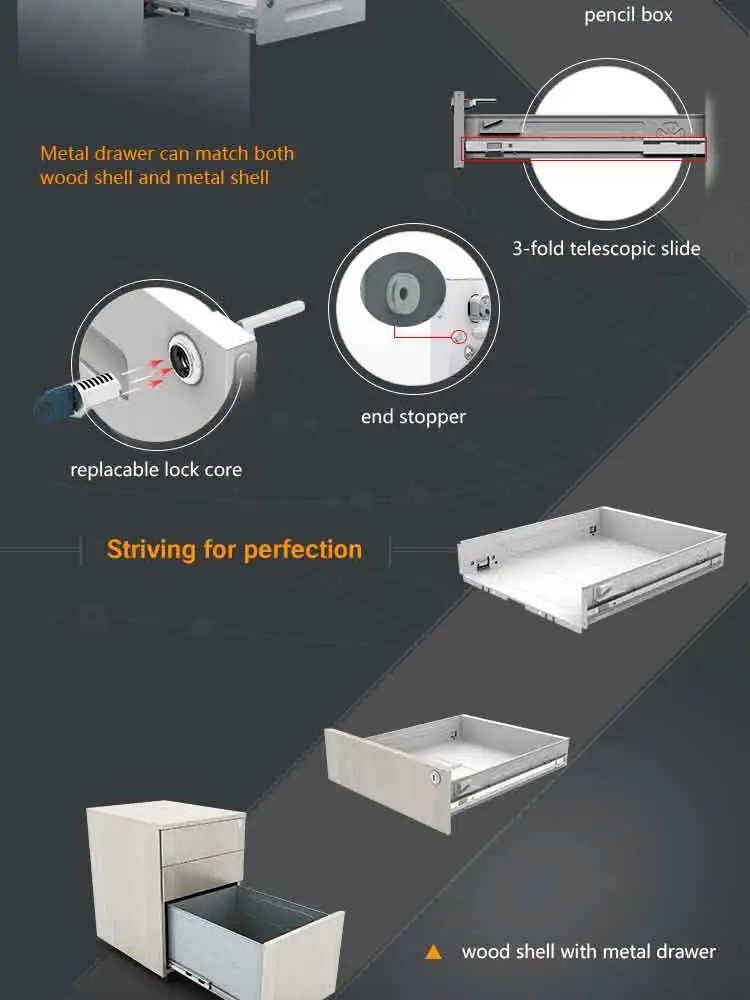 pencil box

Metal drawer can match both wood shell and metal shell

3-fold telescopic slide

end stopper

replacable lock core

Striving for perfection

▲ wood shell with metal drawer