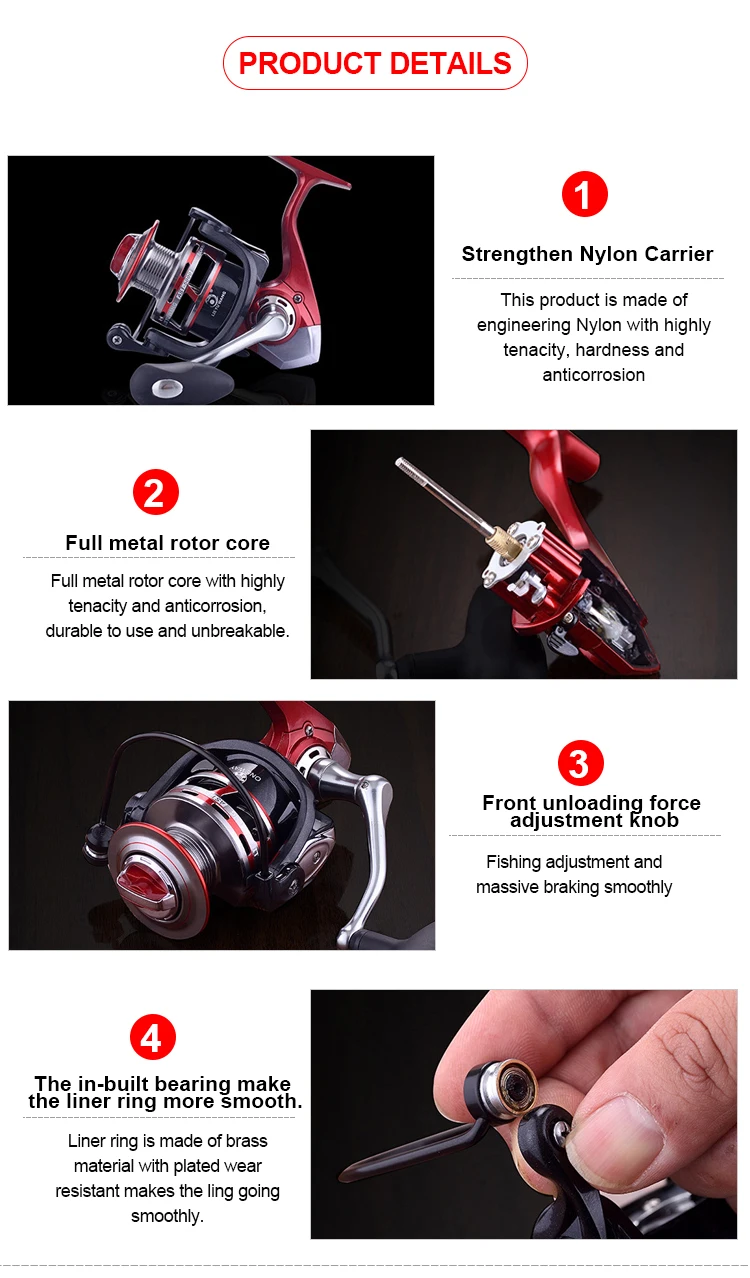 PRODUCT DETAILS

1

Strengthen Nylon Carrier

This product is made of engineering Nylon with highly tenacity, hardness and anticorrosion

2

Full metal rotor core

Full metal rotor core with highly tenacity and anticorrosion, durable to use and unbreakable.

3

Front unloading force adjustment knob

Fishing adjustment and massive braking smoothly

4

The in-built bearing make the liner ring more smooth.

Liner ring is made of brass material with plated wear resistant makes the ling going smoothly.