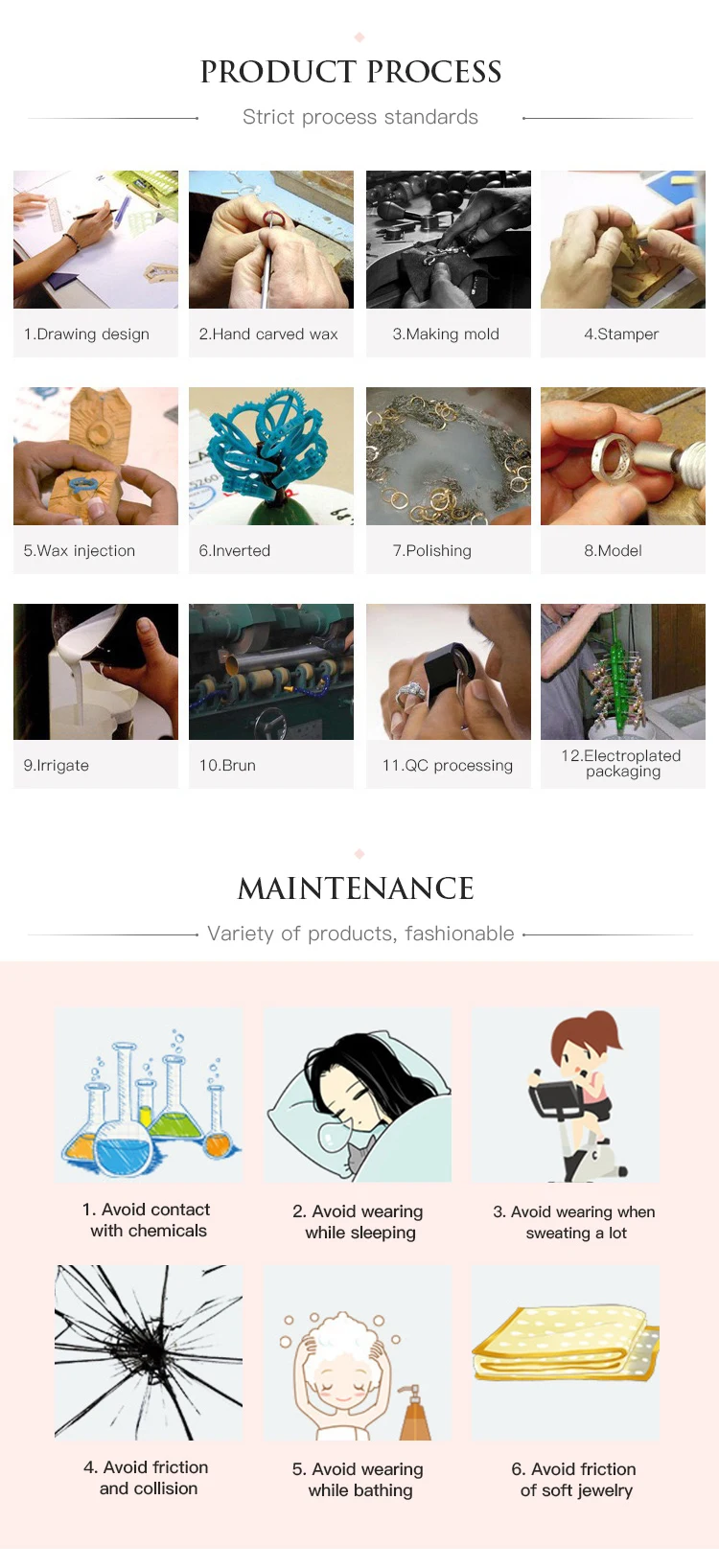 PRODUCT PROCESS

Strict process standards

1.Drawing design

2.Hand carved wax

3.Making mold

4.Stamper

5.Wax injection

6.Inverted

7.Polishing

8.Model

9.Irrigate

10.Brun

11.QC processing

12.Electroplated packaging

MAINTENANCE

Variety of products, fashionable

1. Avoid contact with chemicals

2. Avoid wearing while sleeping

3. Avoid wearing when sweating a lot

4. Avoid friction and collision

5. Avoid wearing while bathing

6. Avoid friction of soft jewelry