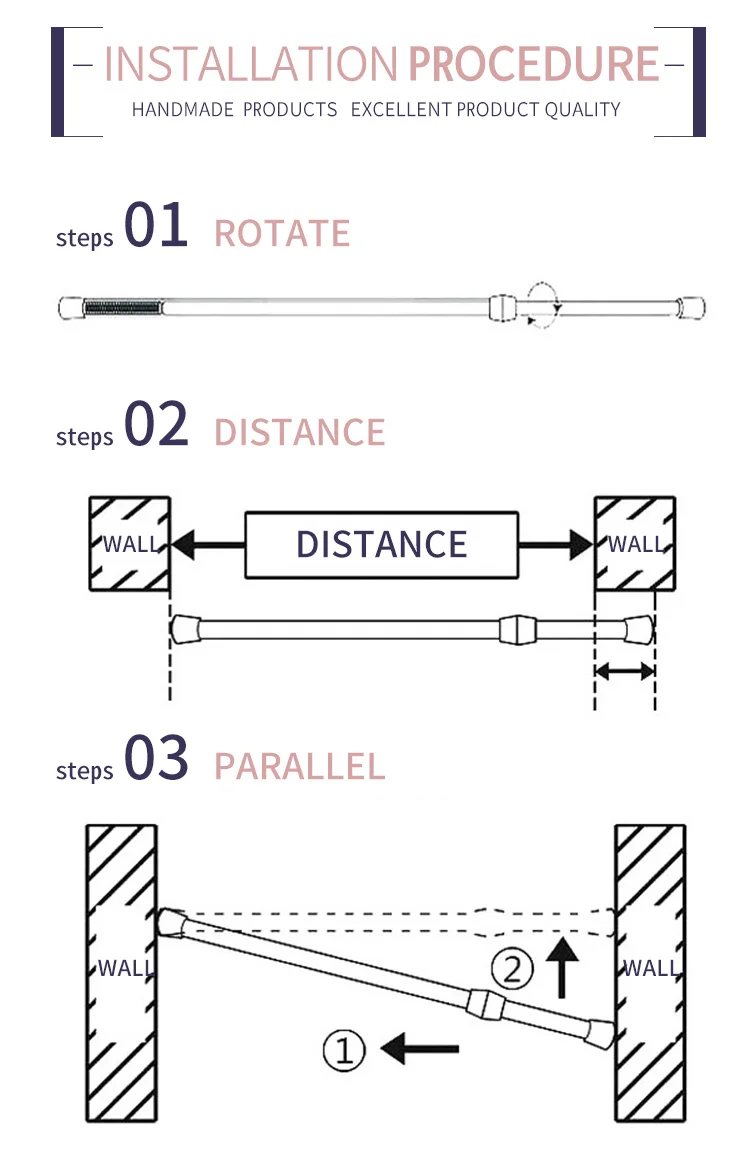 INSTALLATION PROCEDURE
HANDMADE PRODUCTS EXCELLENT PRODUCT QUALITY

steps 01 ROTATE

steps 02 DISTANCE

WALL DISTANCE WALL

steps 03 PARALLEL

WALL ② ① WALL