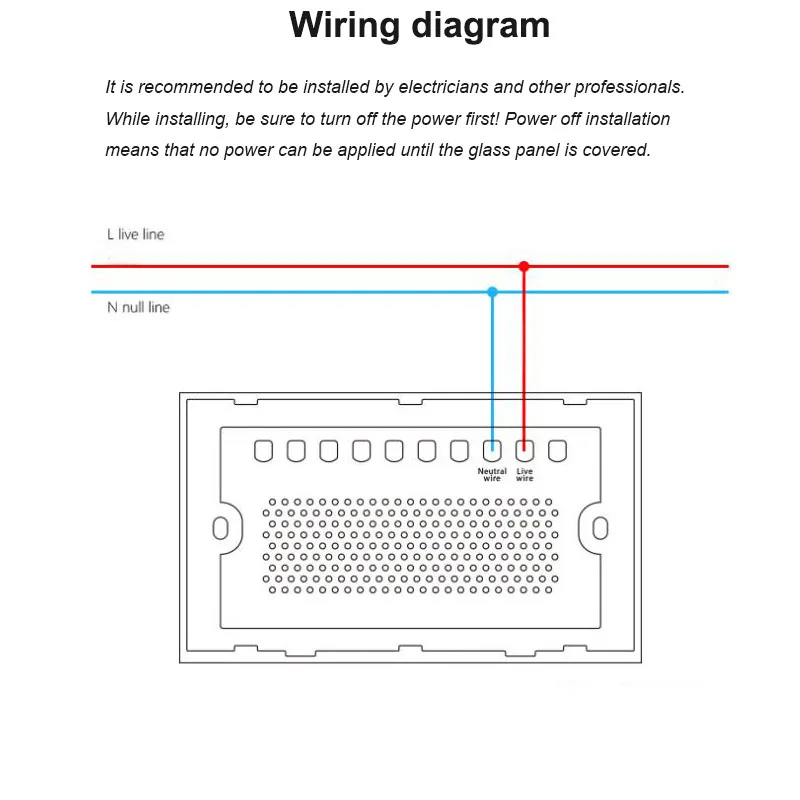 Wiring diagram

It is recommended to be installed by electricians and other professionals. While installing, be sure to turn off the power first! Power off installation means that no power can be applied until the glass panel is covered.

L live line

N null line

Neutral wire

Live wire