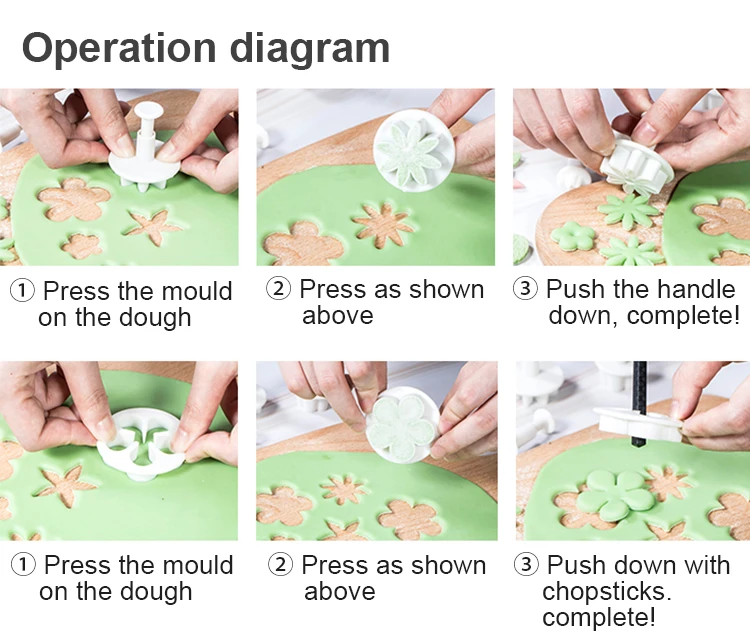 Operation diagram

① Press the mould on the dough

② Press as shown above

③ Push the handle down, complete!

① Press the mould on the dough

② Press as shown above

③ Push down with chopsticks. complete!