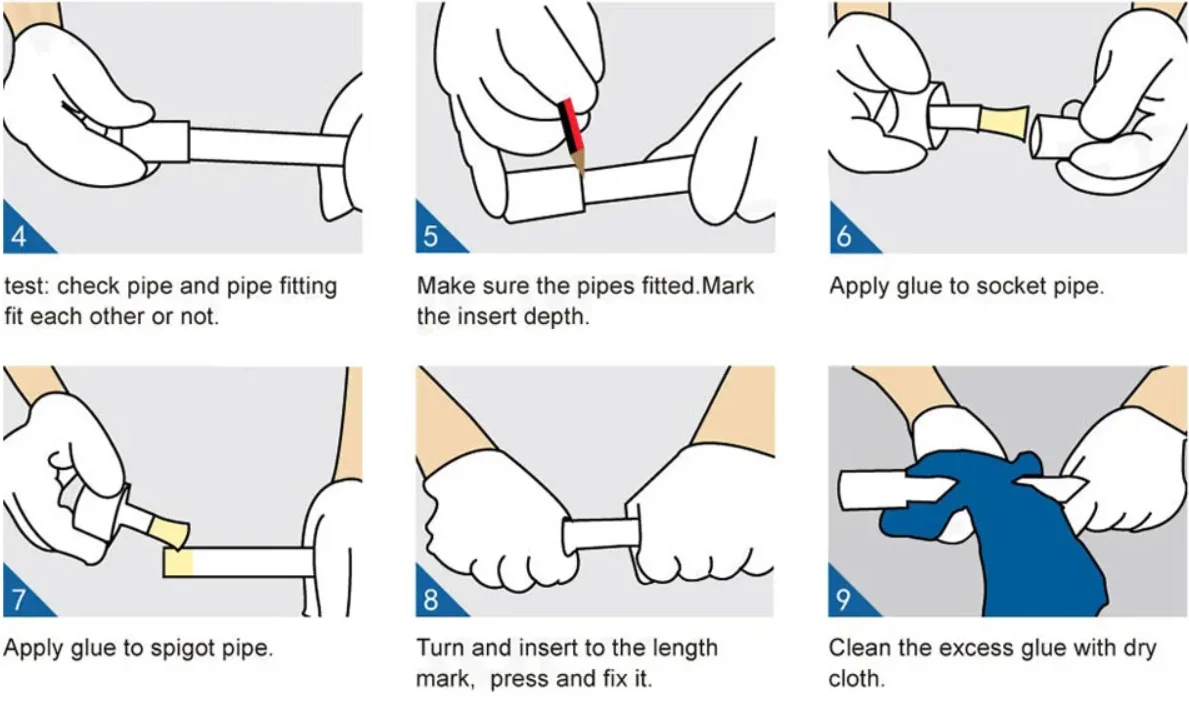 4

test: check pipe and pipe fitting fit each other or not.

5

Make sure the pipes fitted.Mark the insert depth.

6

Apply glue to socket pipe.

7

Apply glue to spigot pipe.

8

Turn and insert to the length mark,  press and fix it.

9

Clean the excess glue with dry cloth.