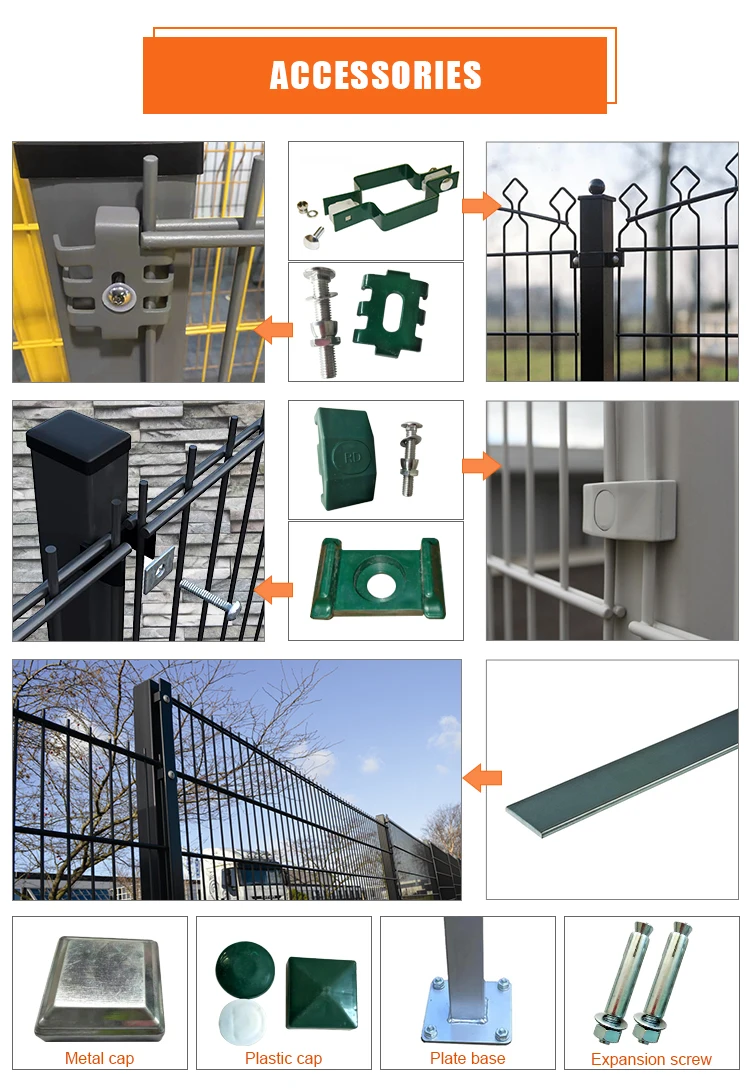 ACCESSORIES

RD

Metal cap

Plastic cap

Plate base

Expansion screw