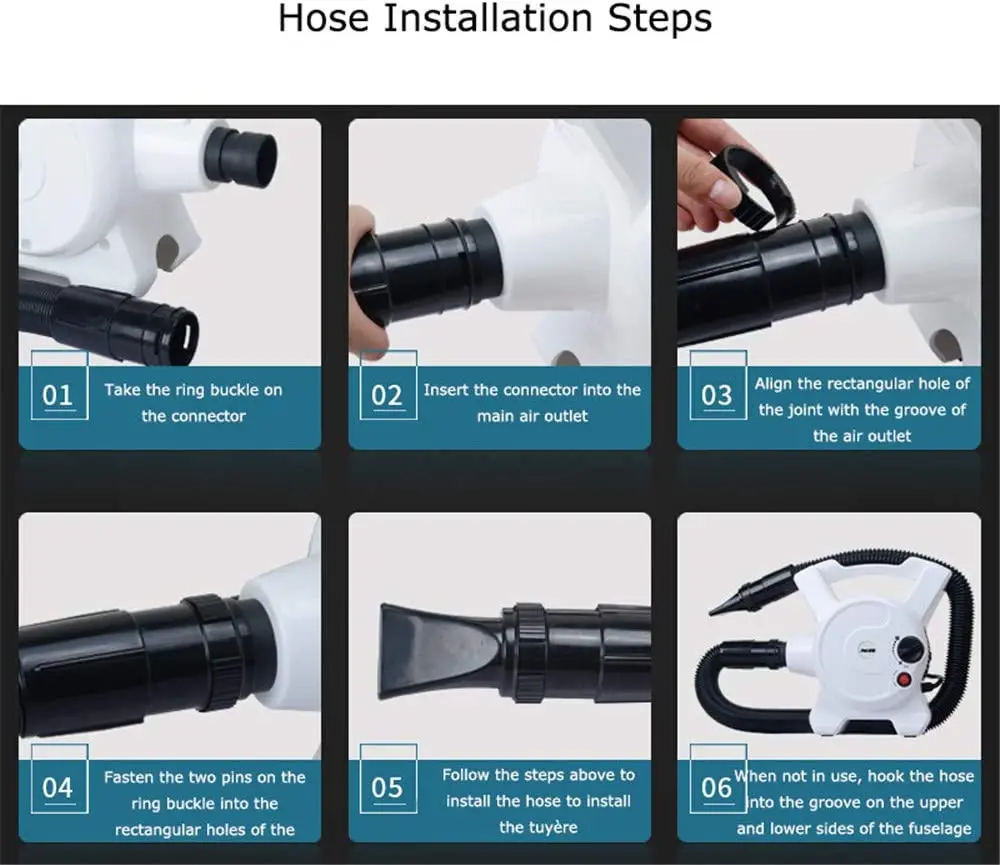 Hose Installation Steps

01 Take the ring buckle on the connector

02 Insert the connector into the main air outlet

03 Align the rectangular hole of the joint with the groove of the air outlet

04 Fasten the two pins on the ring buckle into the rectangular holes of the

05 Follow the steps above to install the hose to install the tuyère

06 When not in use, hook the hose into the groove on the upper and lower sides of the fuselage