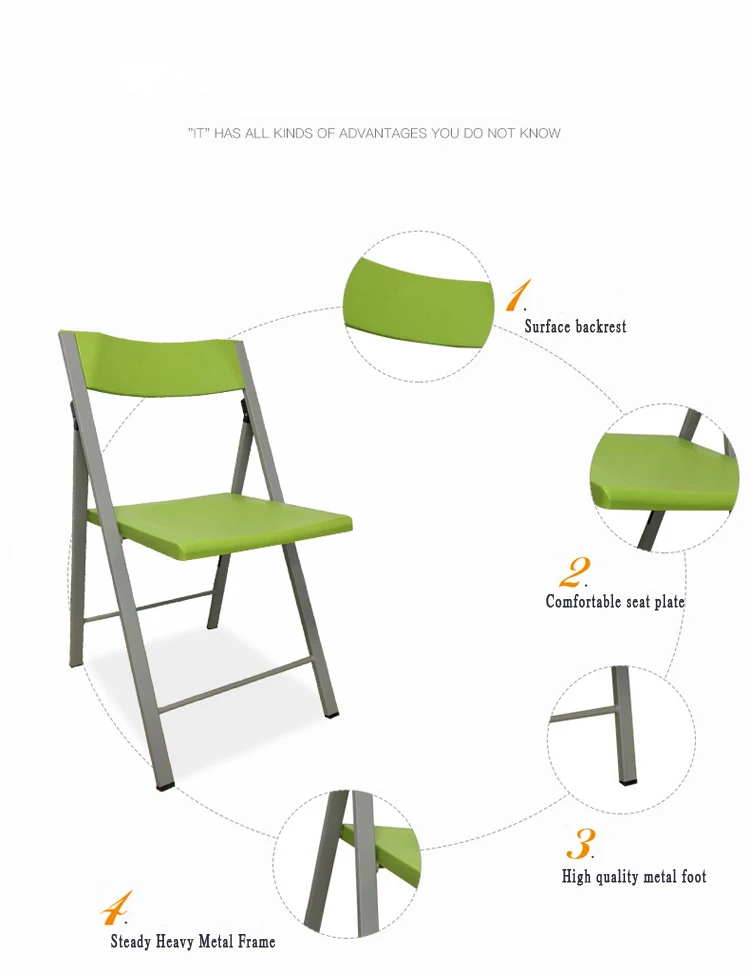 "IT" HAS ALL KINDS OF ADVANTAGES YOU DO NOT KNOW

1.
Surface backrest

2.
Comfortable seat plate

3.
High quality metal foot

4.
Steady Heavy Metal Frame