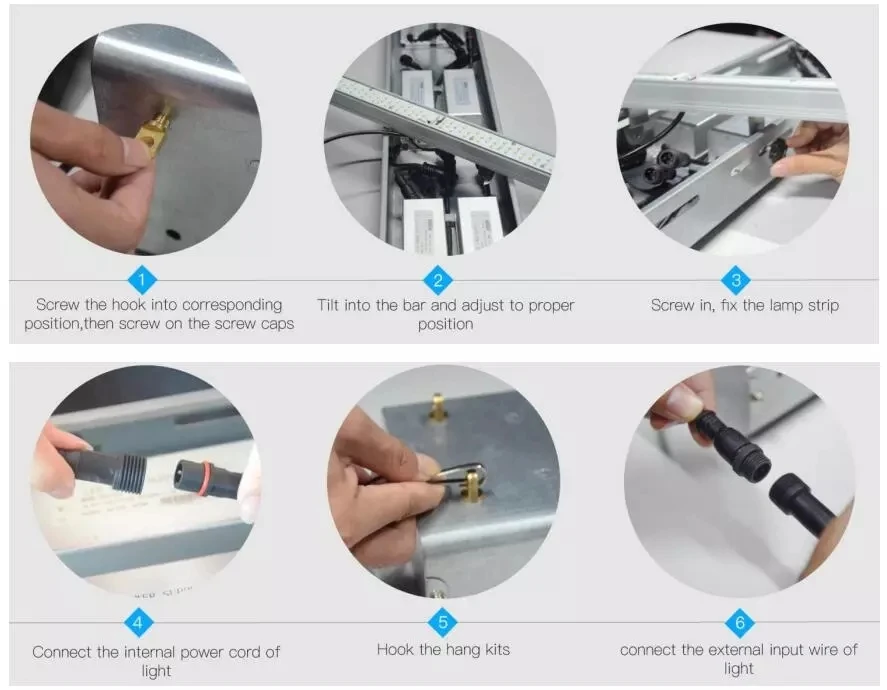 1
Screw the hook into corresponding position,then screw on the screw caps

2
Tilt into the bar and adjust to proper position

3
Screw in, fix the lamp strip

4
Connect the internal power cord of light

5
Hook the hang kits

6
connect the external input wire of light