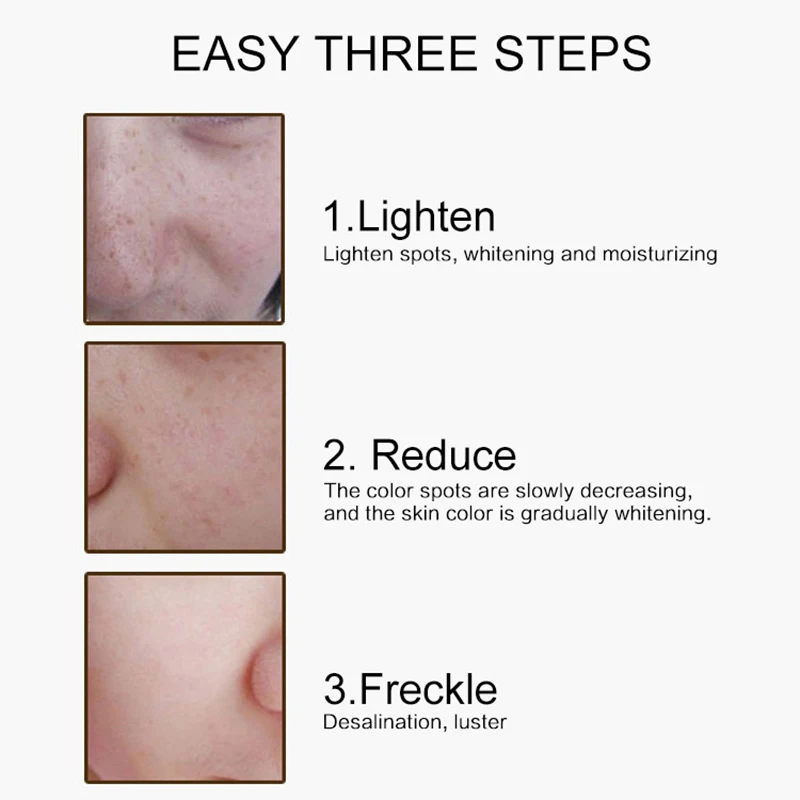 EASY THREE STEPS

1.Lighten
Lighten spots, whitening and moisturizing

2. Reduce
The color spots are slowly decreasing, and the skin color is gradually whitening.

3.Freckle
Desalination, luster