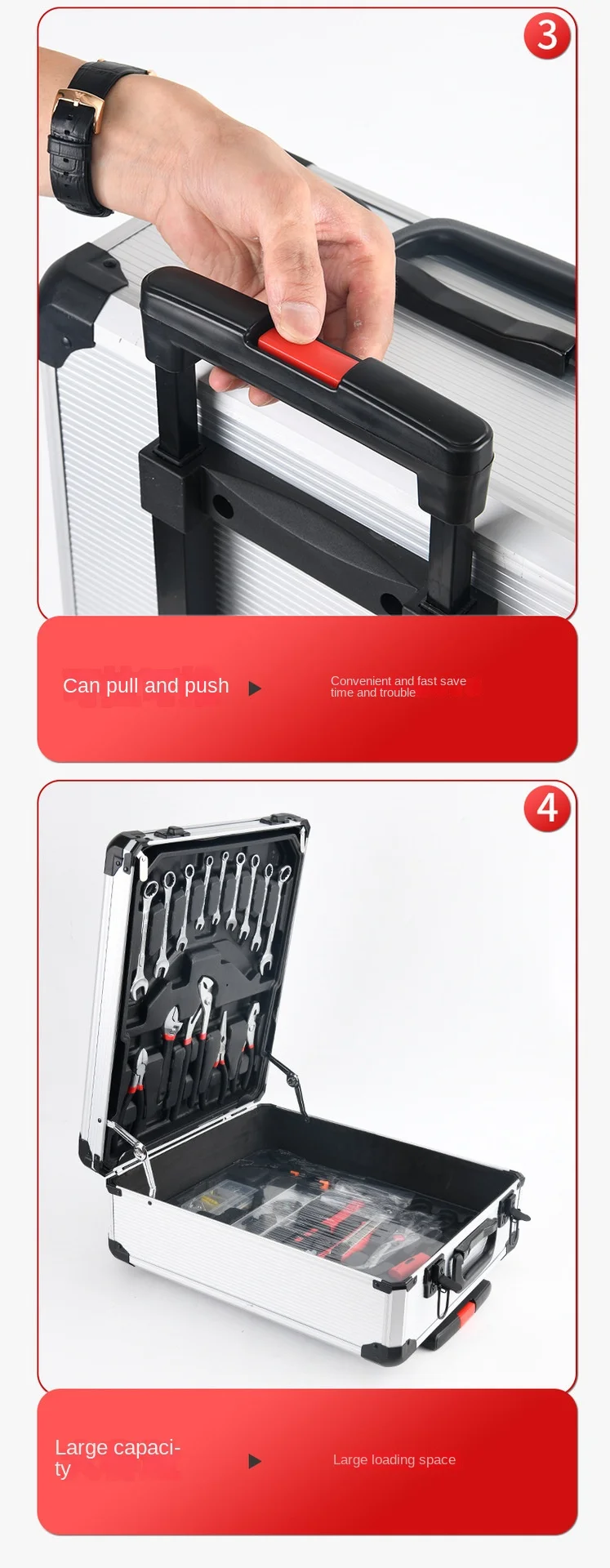 3

Can pull and push

Convenient and fast save time and trouble

4

Large capacity

Large loading space