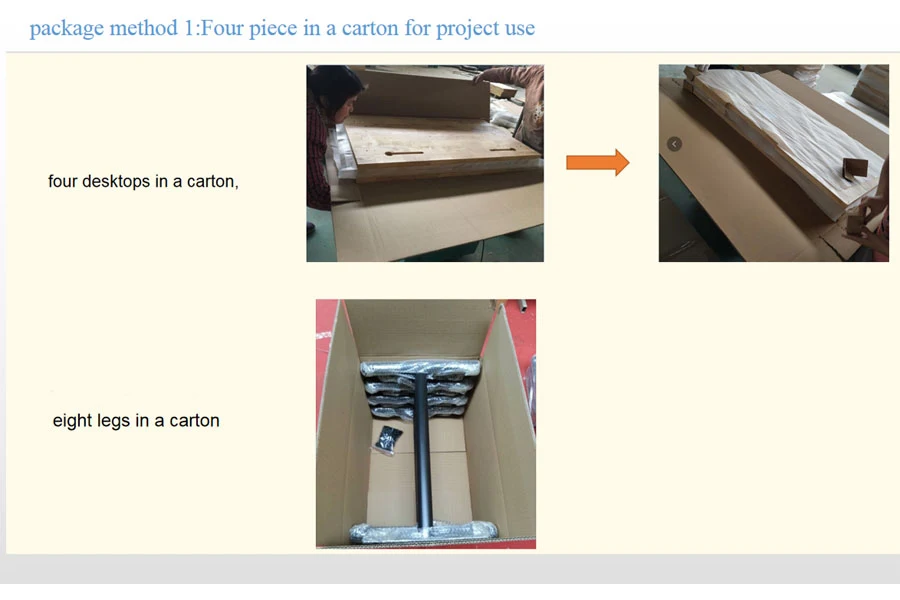 package method 1:Four piece in a carton for project use

four desktops in a carton,

eight legs in a carton