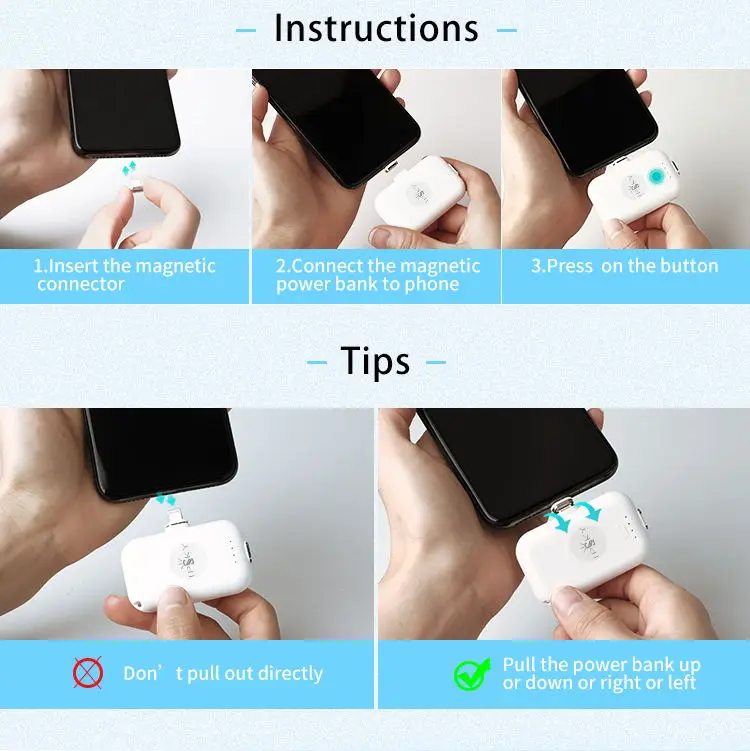 Instructions

1.Insert the magnetic connector

2.Connect the magnetic power bank to phone

3.Press on the button

Tips

Don’t pull out directly

Pull the power bank up or down or right or left