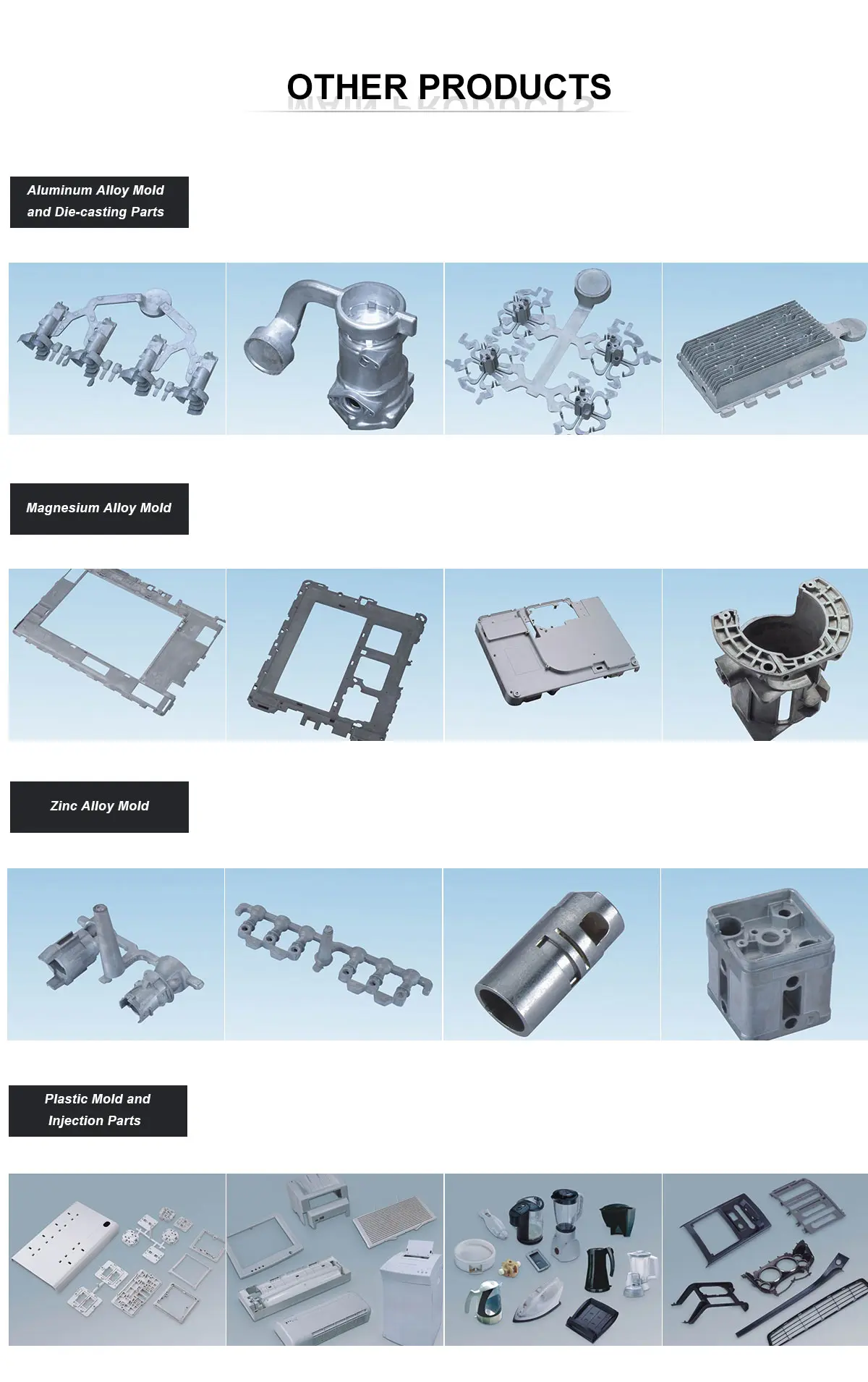 OTHER PRODUCTS

Aluminum Alloy Mold and Die-casting Parts

Magnesium Alloy Mold

Zinc Alloy Mold

Plastic Mold and Injection Parts