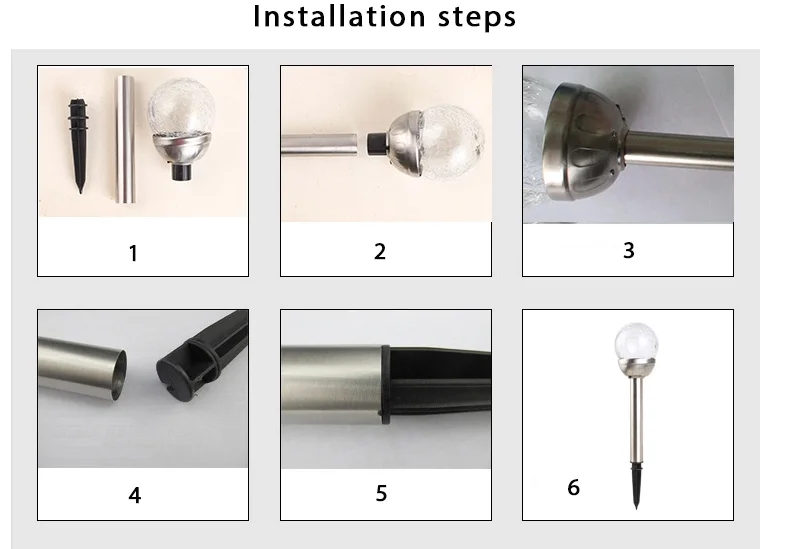 Installation steps

1

2

3

4

5

6