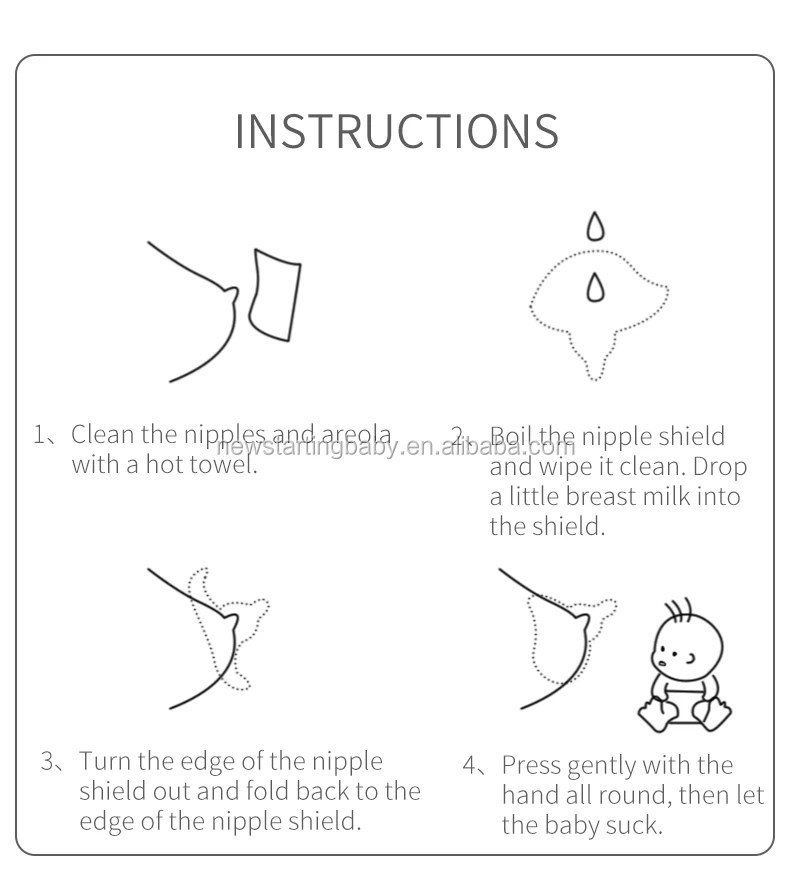 INSTRUCTIONS

1、Clean the nipples and areola with a hot towel.

newstartingbaby.en.alibaba.com

2、Boil the nipple shield and wipe it clean. Drop a little breast milk into the shield.

3、Turn the edge of the nipple shield out and fold back to the edge of the nipple shield.

4、Press gently with the hand all round, then let the baby suck.