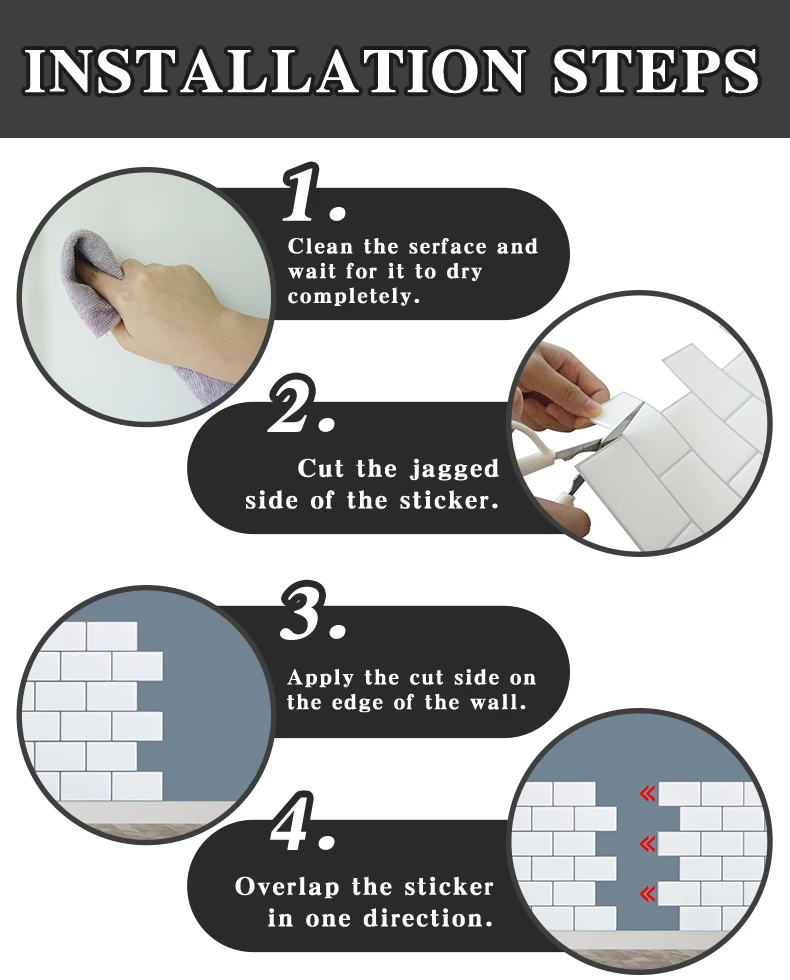 INSTALLATION STEPS

1.
Clean the serface and wait for it to dry completely.

2.
Cut the jagged side of the sticker.

3.
Apply the cut side on the edge of the wall.

4.
Overlap the sticker in one direction.