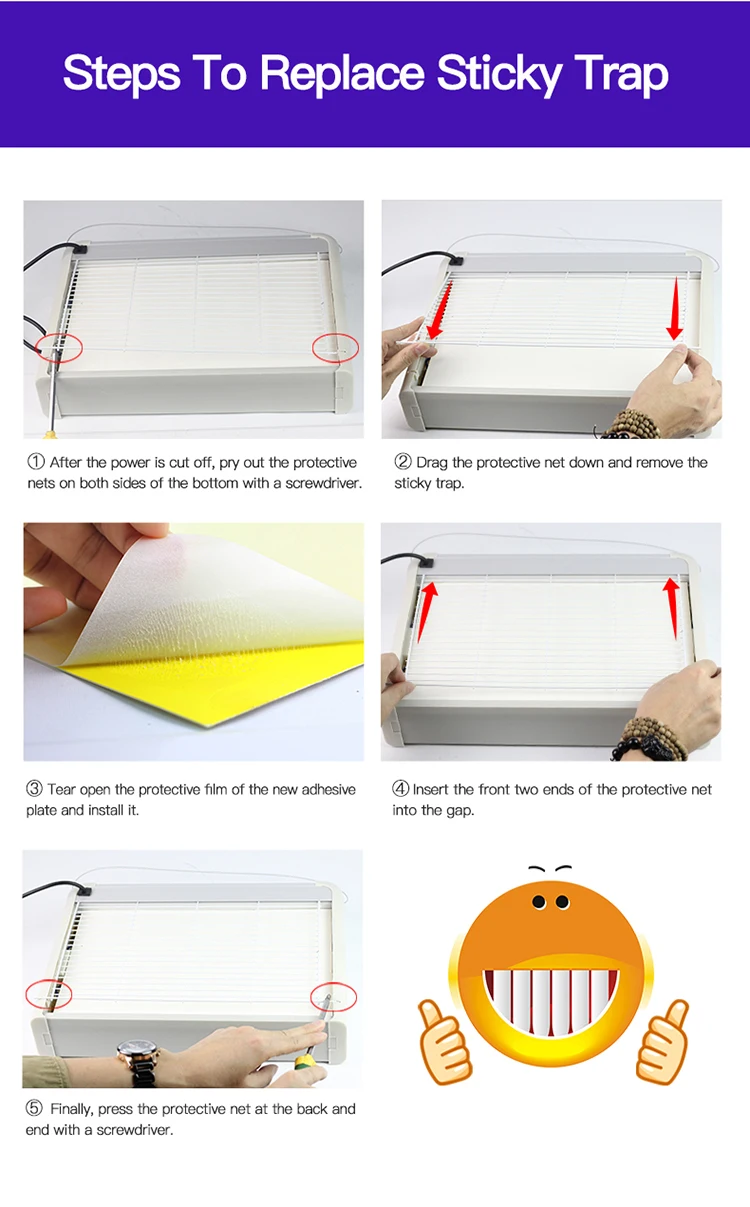 Steps To Replace Sticky Trap

① After the power is cut off, pry out the protective nets on both sides of the bottom with a screwdriver.

② Drag the protective net down and remove the sticky trap.

③ Tear open the protective film of the new adhesive plate and install it.

④ Insert the front two ends of the protective net into the gap.

⑤ Finally, press the protective net at the back and end with a screwdriver.