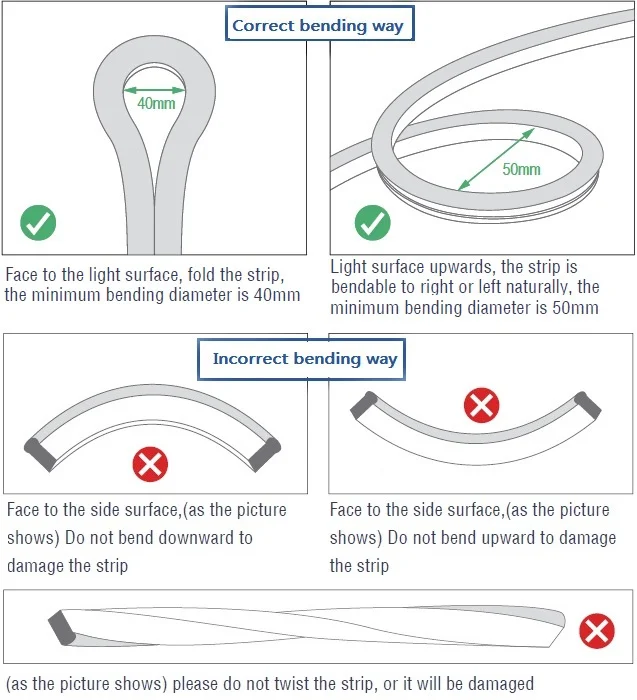 Correct bending way

40mm

50mm

Face to the light surface, fold the strip, the minimum bending diameter is 40mm

Light surface upwards, the strip is bendable to right or left naturally, the minimum bending diameter is 50mm

Incorrect bending way

Face to the side surface,(as the picture shows) Do not bend downward to damage the strip

Face to the side surface,(as the picture shows) Do not bend upward to damage the strip

(as the picture shows) please do not twist the strip, or it will be damaged