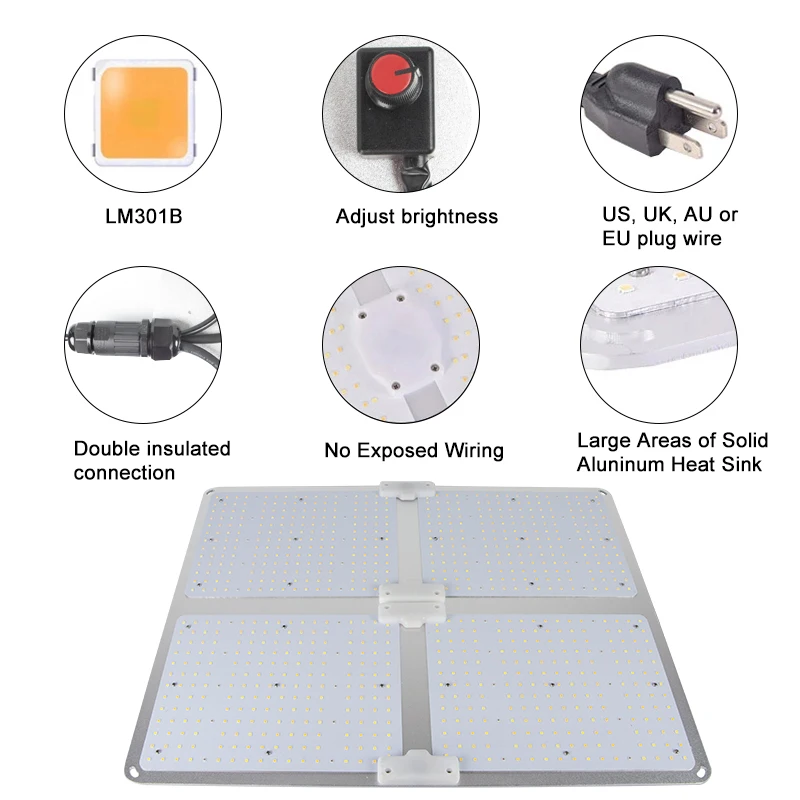 LM301B

Adjust brightness

US, UK, AU or EU plug wire

Double insulated connection

No Exposed Wiring

Large Areas of Solid Aluninum Heat Sink