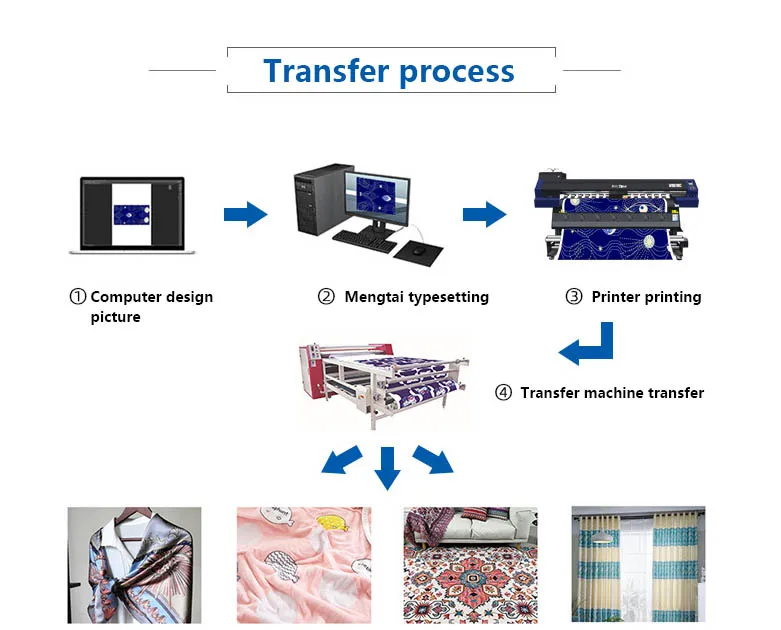 Transfer process

① Computer design picture

② Mengtai typesetting

③ Printer printing

④ Transfer machine transfer