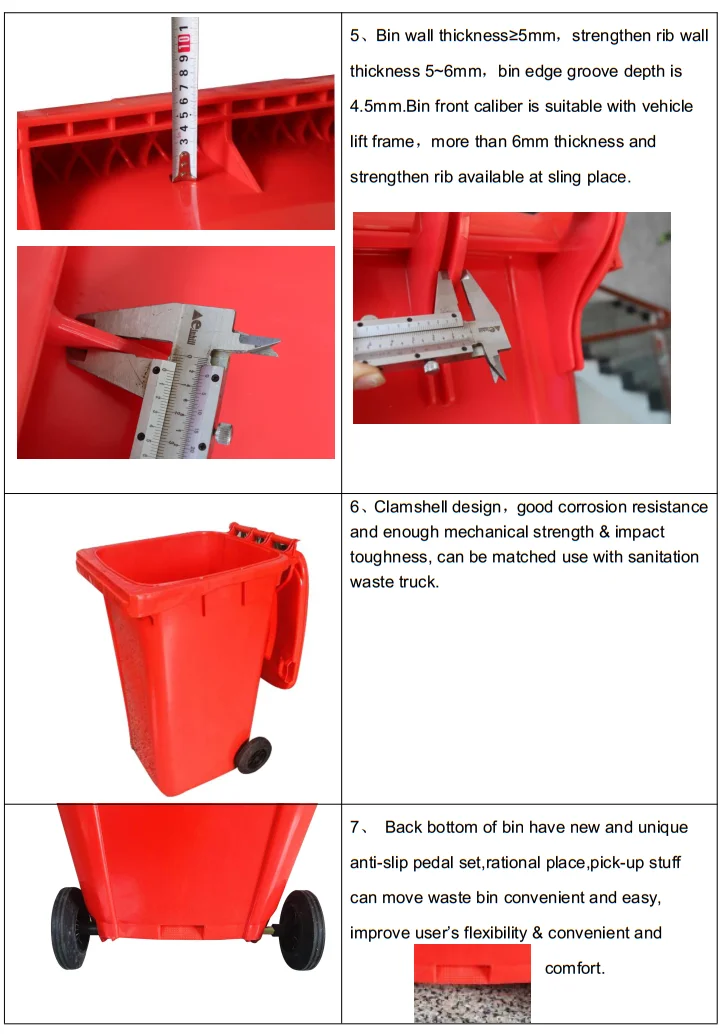 5、Bin wall thickness≥5mm，strengthen rib wall thickness 5~6mm，bin edge groove depth is 4.5mm.Bin front caliber is suitable with vehicle lift frame，more than 6mm thickness and strengthen rib available at sling place.

6、Clamshell design，good corrosion resistance and enough mechanical strength & impact toughness, can be matched use with sanitation waste truck.

7、 Back bottom of bin have new and unique anti-slip pedal set,rational place,pick-up stuff can move waste bin convenient and easy, improve user's flexibility & convenient and comfort.