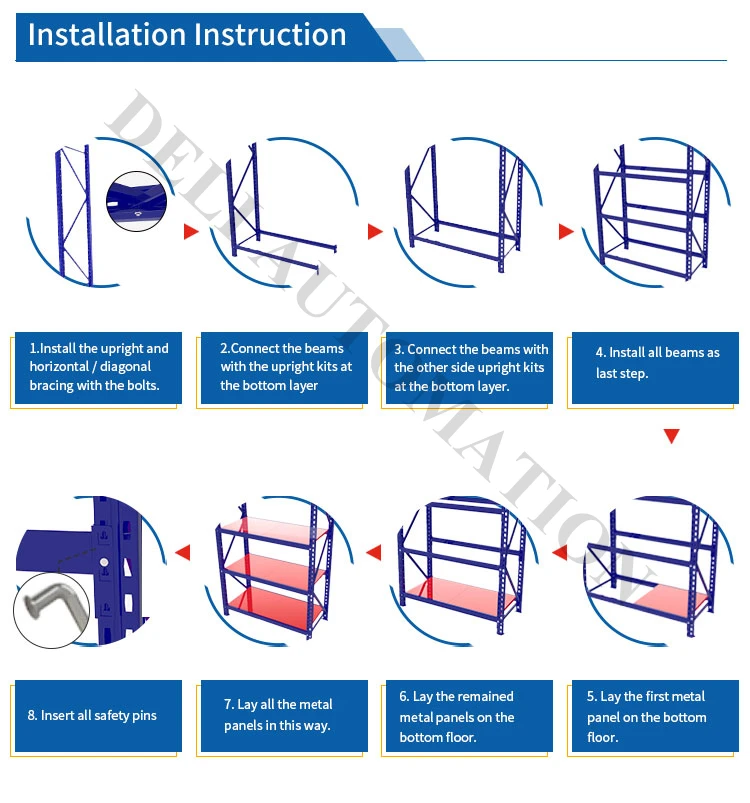 Installation Instruction

DELI AUTOMATION

1.Install the upright and horizontal / diagonal bracing with the bolts.

2.Connect the beams with the upright kits at the bottom layer

3. Connect the beams with the other side upright kits at the bottom layer.

4. Install all beams as last step.

8. Insert all safety pins

7. Lay all the metal panels in this way.

6. Lay the remained metal panels on the bottom floor.

5. Lay the first metal panel on the bottom floor.