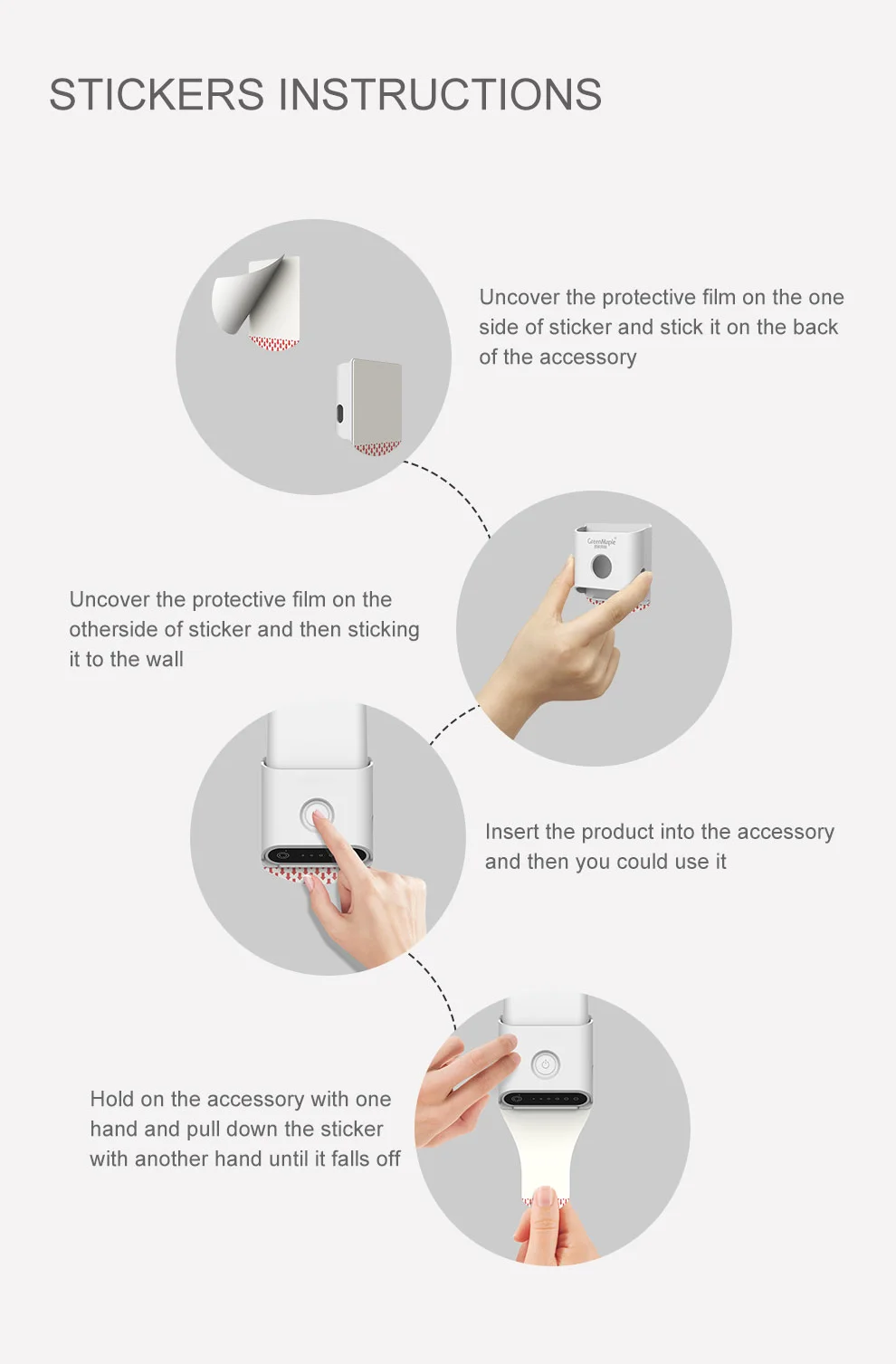 STICKERS INSTRUCTIONS

Uncover the protective film on the one side of sticker and stick it on the back of the accessory

GreenMaple

Uncover the protective film on the otherside of sticker and then sticking it to the wall

Insert the product into the accessory and then you could use it

Hold on the accessory with one hand and pull down the sticker with another hand until it falls off