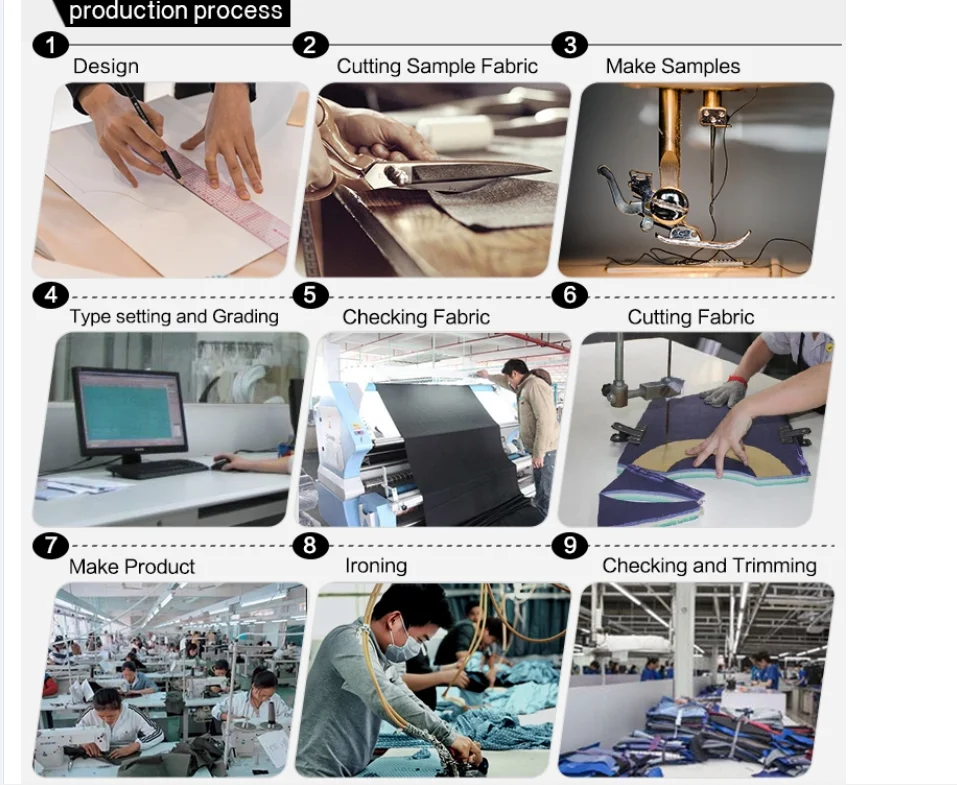 production process

1 Design

2 Cutting Sample Fabric

3 Make Samples

4 Type setting and Grading

5 Checking Fabric

6 Cutting Fabric

7 Make Product

8 Ironing

9 Checking and Trimming