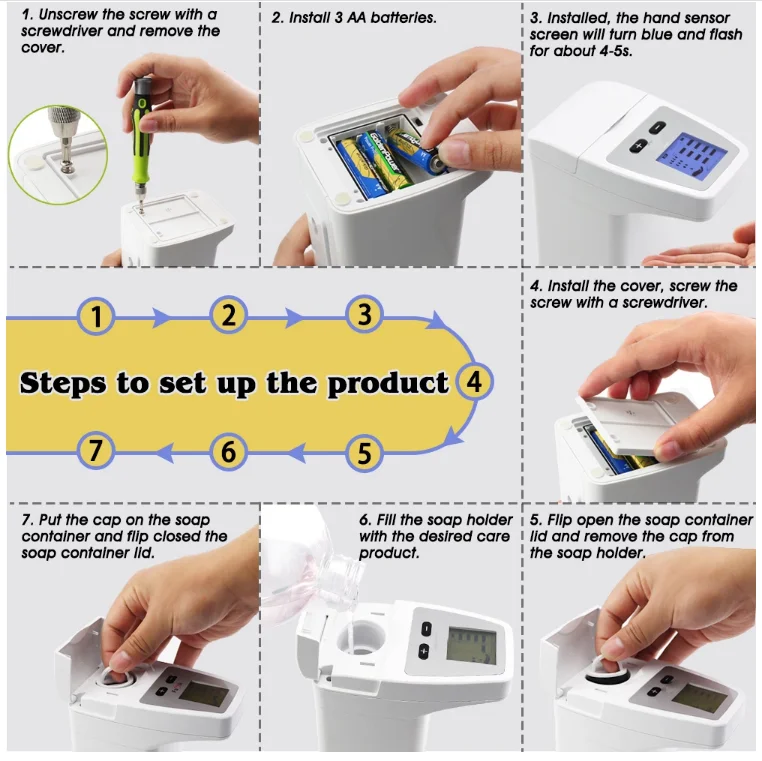 1. Unscrew the screw with a screwdriver and remove the cover.

2. Install 3 AA batteries.

3. Installed, the hand sensor screen will turn blue and flash for about 4-5s.

1 2 3

Steps to set up the product 4

7 6 5

4. Install the cover, screw the screw with a screwdriver.

7. Put the cap on the soap container and flip closed the soap container lid.

6. Fill the soap holder with the desired care product.

5. Flip open the soap container lid and remove the cap from the soap holder.