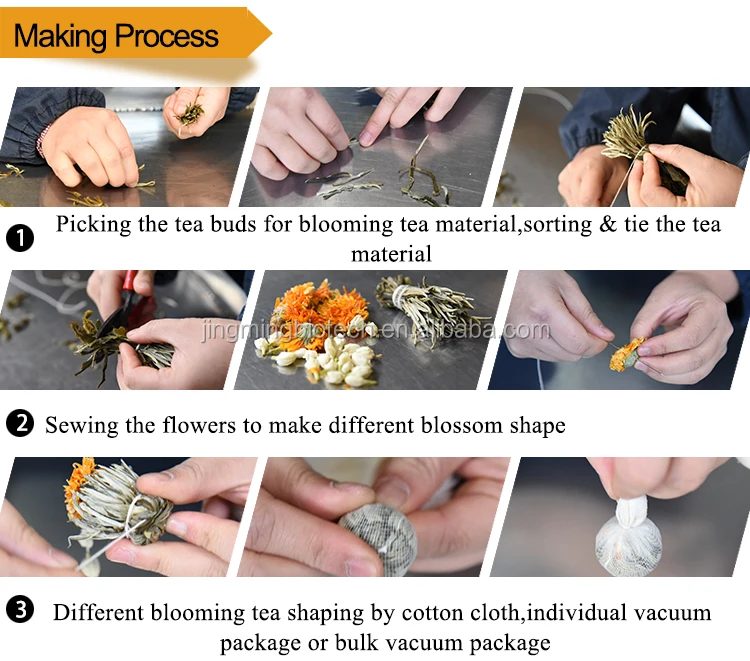 Making Process

❶ Picking the tea buds for blooming tea material,sorting & tie the tea material

jingmingbiotech.en.alibaba.com

❷ Sewing the flowers to make different blossom shape

❸ Different blooming tea shaping by cotton cloth,individual vacuum package or bulk vacuum package