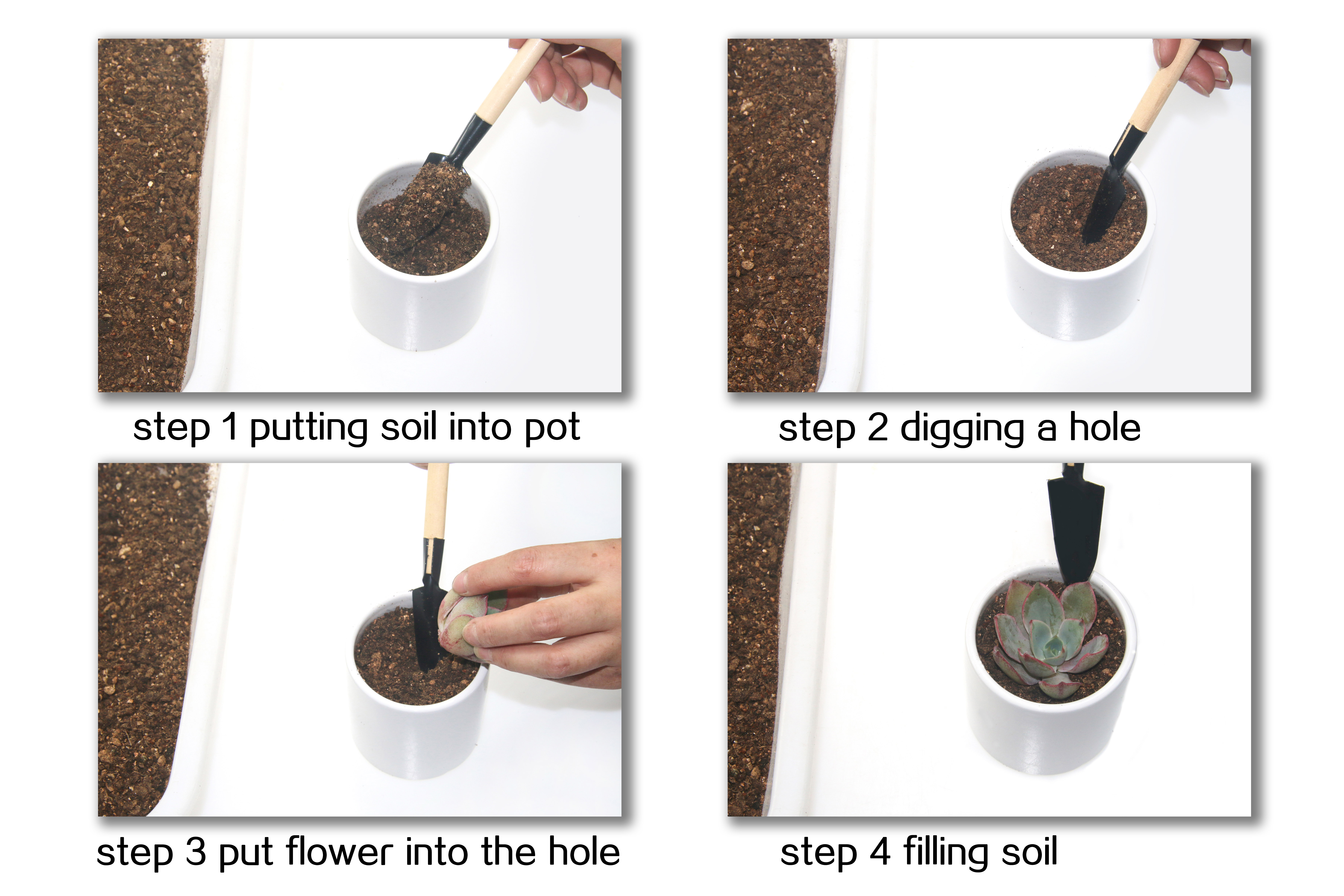 step 1 putting soil into pot

step 2 digging a hole

step 3 put flower into the hole

step 4 filling soil