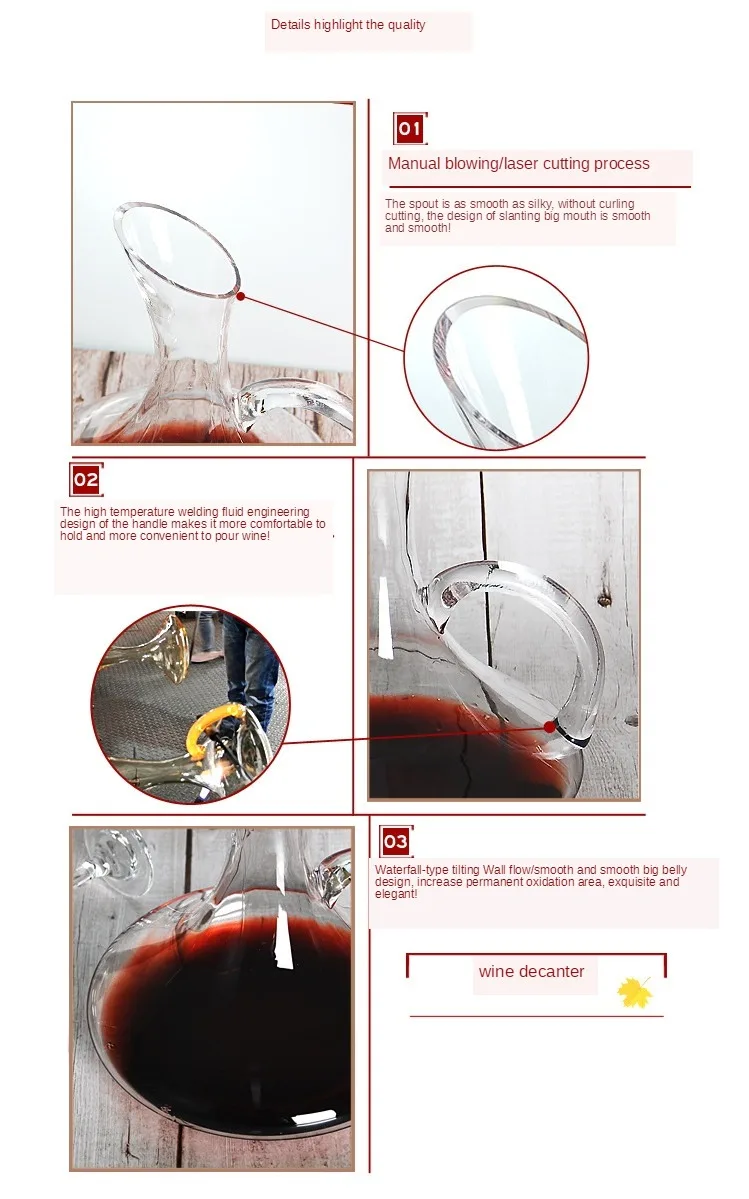 Details highlight the quality

01

Manual blowing/laser cutting process

The spout is as smooth as silky, without curling cutting, the design of slanting big mouth is smooth and smooth!

02

The high temperature welding fluid engineering design of the handle makes it more comfortable to hold and more convenient to pour wine!

03

Waterfall-type tilting Wall flow/smooth and smooth big belly design, increase permanent oxidation area, exquisite and elegant!

wine decanter